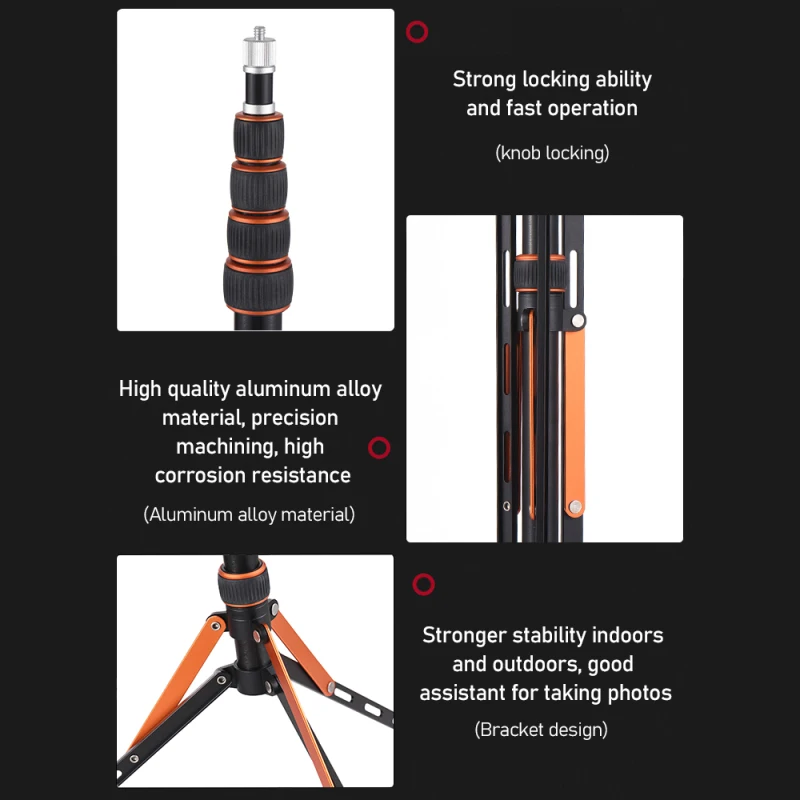 Strong locking ability and fast operation

(knob locking)

High quality aluminum alloy material, precision machining, high corrosion resistance

(Aluminum alloy material)

Stronger stability indoors and outdoors, good assistant for taking photos

(Bracket design)