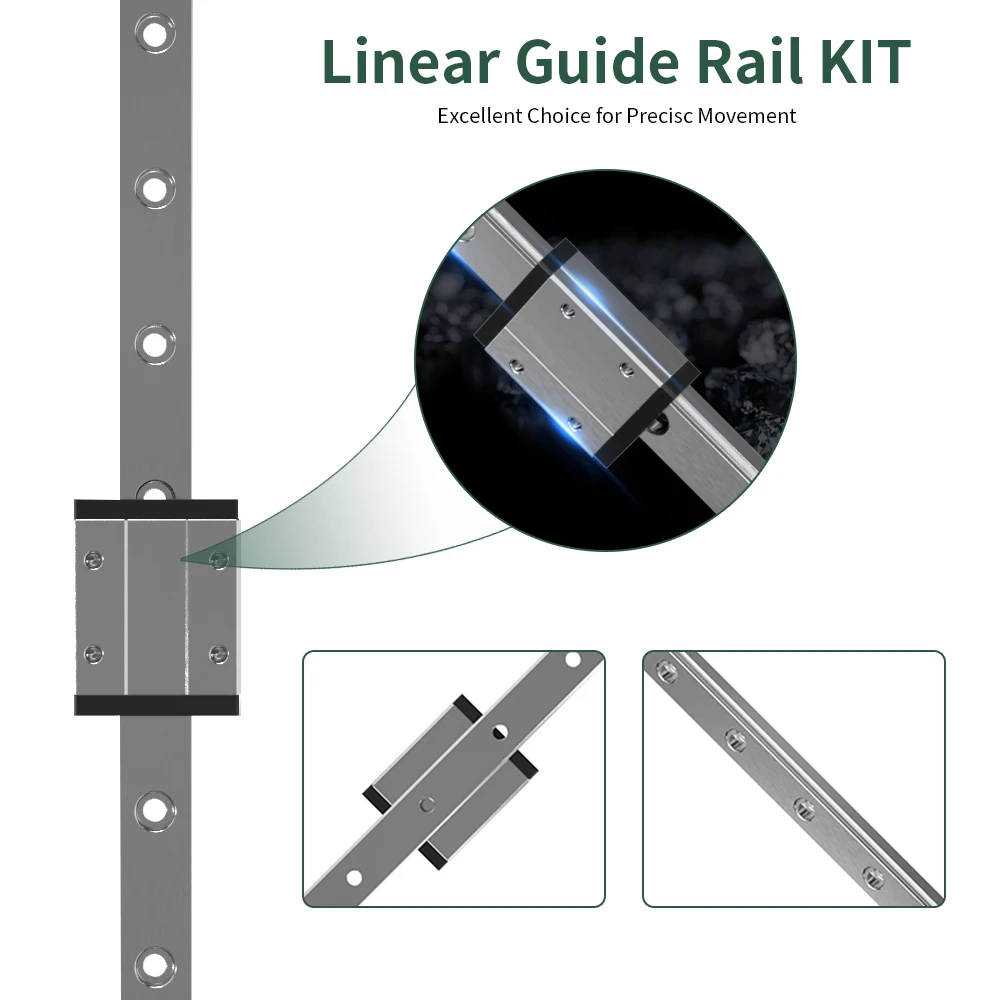 Linear Guide Rail KIT

Excellent Choice for Precisc Movement