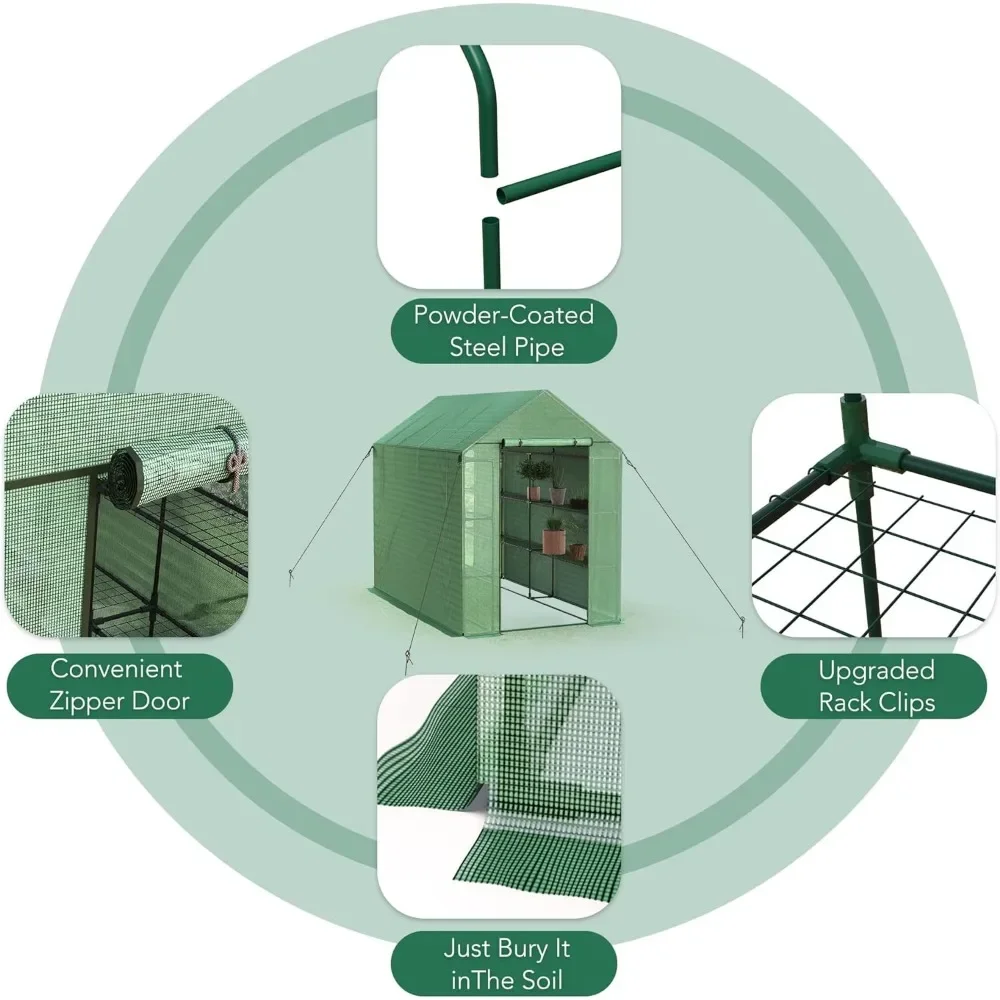 Powder-Coated Steel Pipe

Convenient Zipper Door

Upgraded Rack Clips

Just Bury It inThe Soil