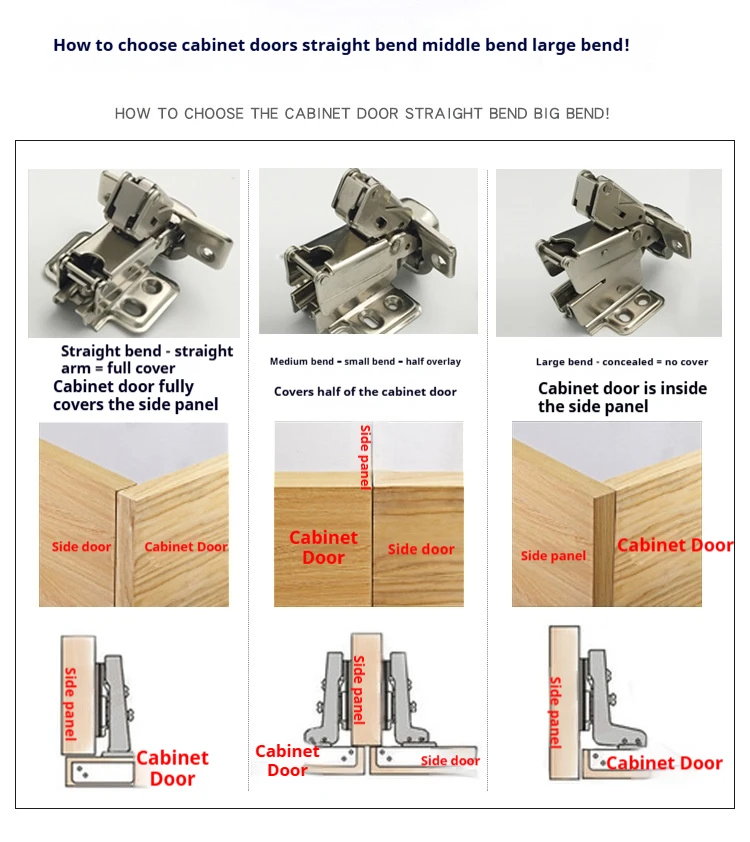 How to choose cabinet doors straight bend middle bend large bend!

HOW TO CHOOSE THE CABINET DOOR STRAIGHT BEND BIG BEND!

Straight bend - straight arm = full cover
Cabinet door fully covers the side panel

Side door
Cabinet Door

Side panel
Cabinet Door

Medium bend = small bend = half overlay
Covers half of the cabinet door

Side panel
Cabinet Door
Side door

Side panel
Cabinet Door
Side door

Large bend - concealed = no cover
Cabinet door is inside the side panel

Side panel
Cabinet Door

Side panel
Cabinet Door