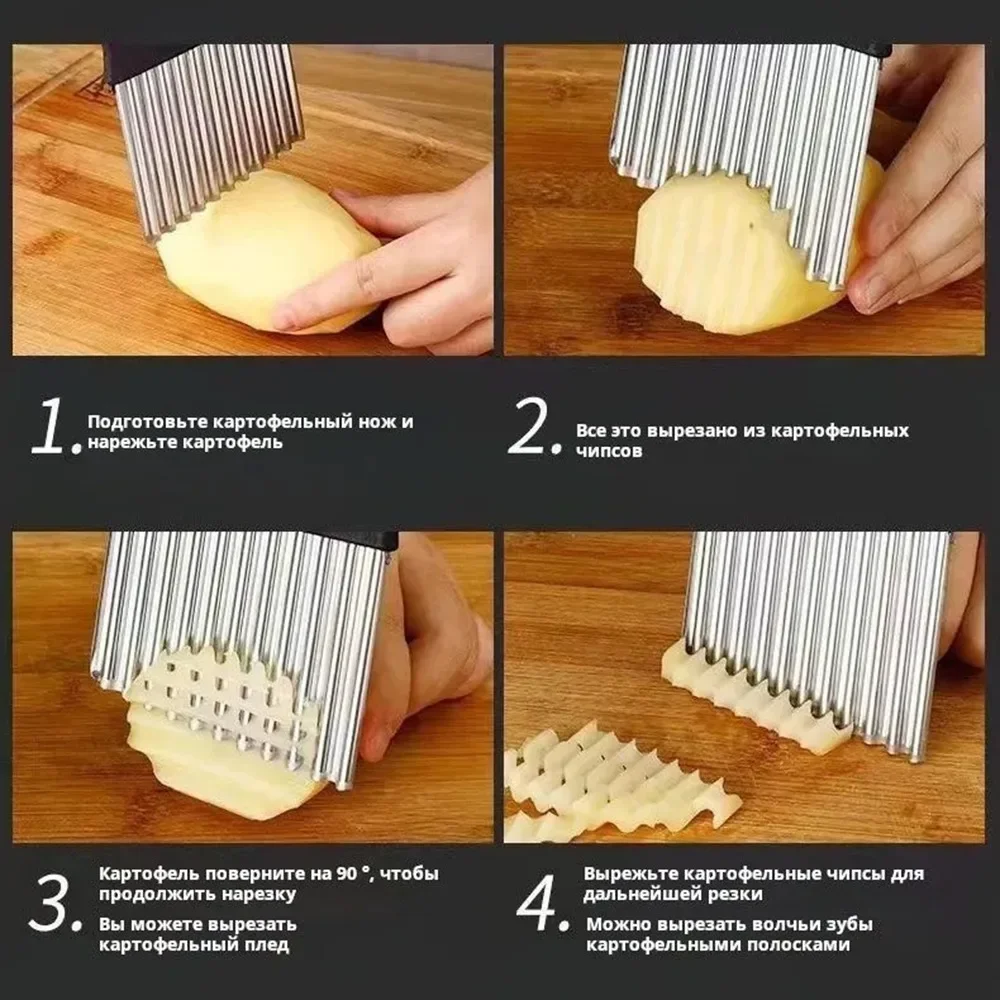 1. Подготовьте картофельный нож и нарежьте картофель

2. Все это вырезано из картофельных чипсов

3. Картофель поверните на 90 °, чтобы продолжить нарезку

Вы можете вырезать картофельный плед

4. Вырежьте картофельные чипсы для дальнейшей резки

Можно вырезать волчьи зубы картофельными полосками