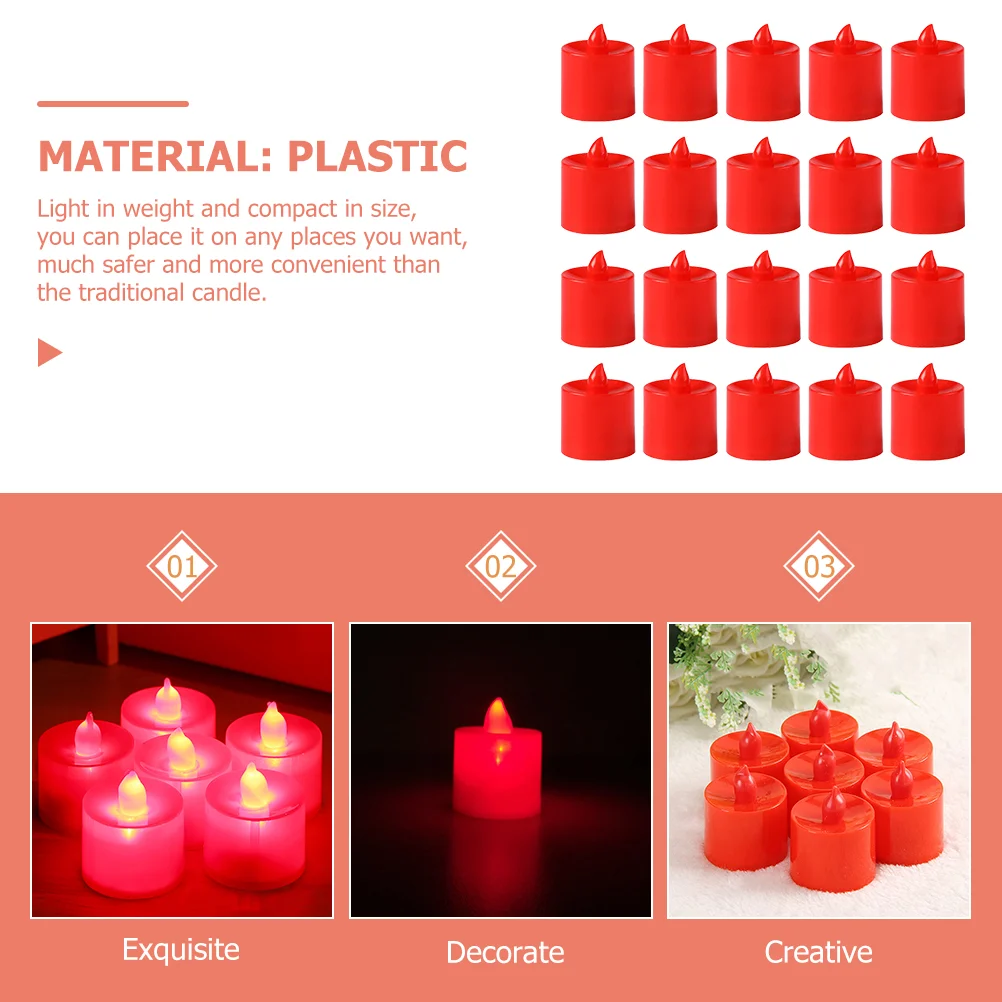 MATERIAL: PLASTIC

Light in weight and compact in size, you can place it on any places you want, much safer and more convenient than the traditional candle.

01

02

03

Exquisite

Decorate

Creative