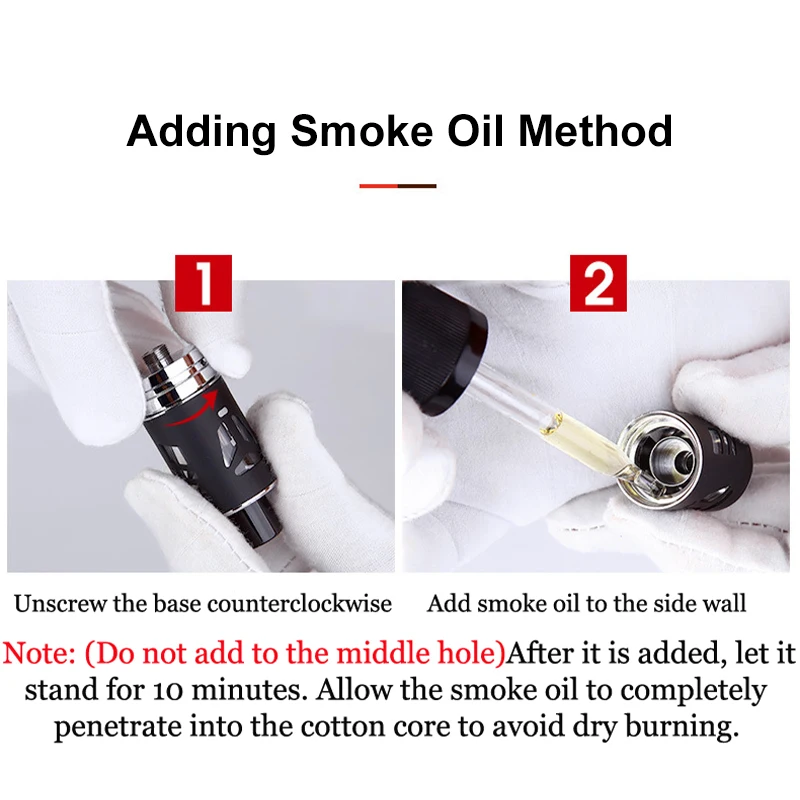 Adding Smoke Oil Method

1

2

Unscrew the base counterclockwise

Add smoke oil to the side wall

Note: (Do not add to the middle hole)After it is added, let it stand for 10 minutes. Allow the smoke oil to completely penetrate into the cotton core to avoid dry burning.