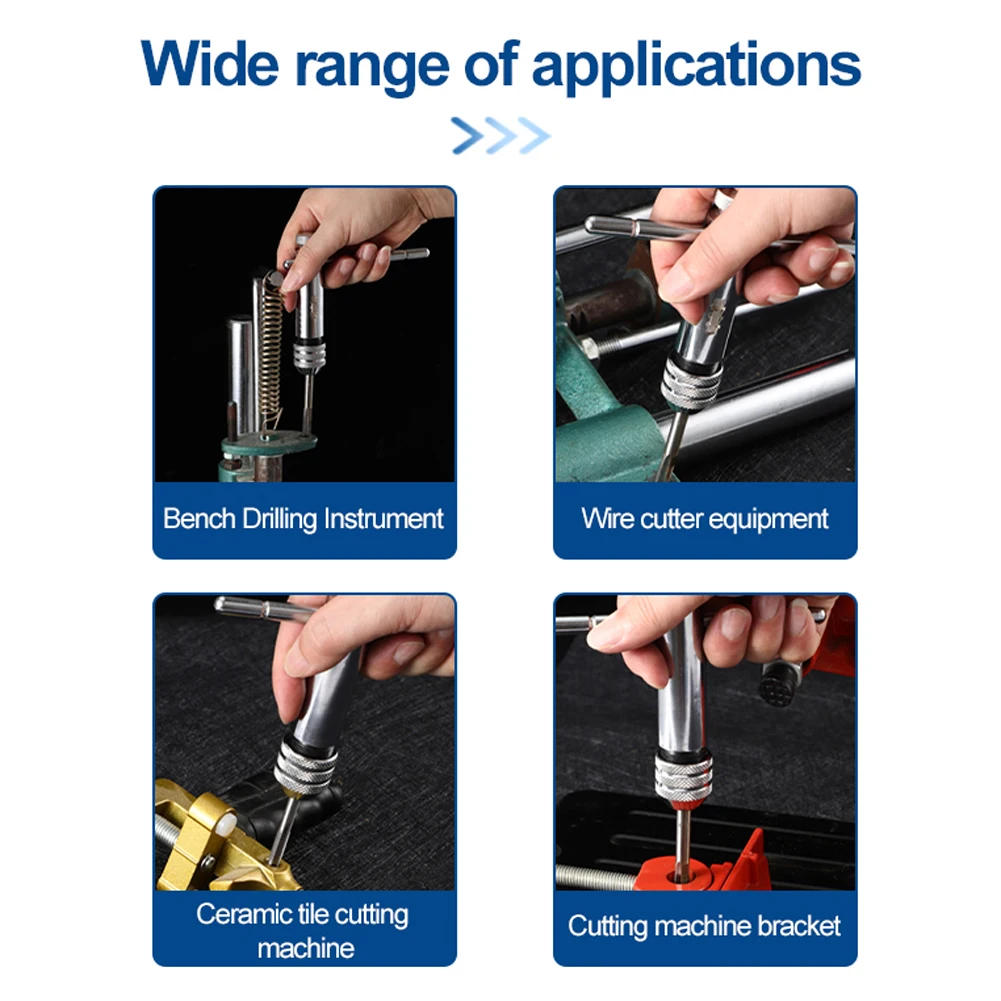 Wide range of applications

Bench Drilling Instrument

Wire cutter equipment

Ceramic tile cutting machine

Cutting machine bracket