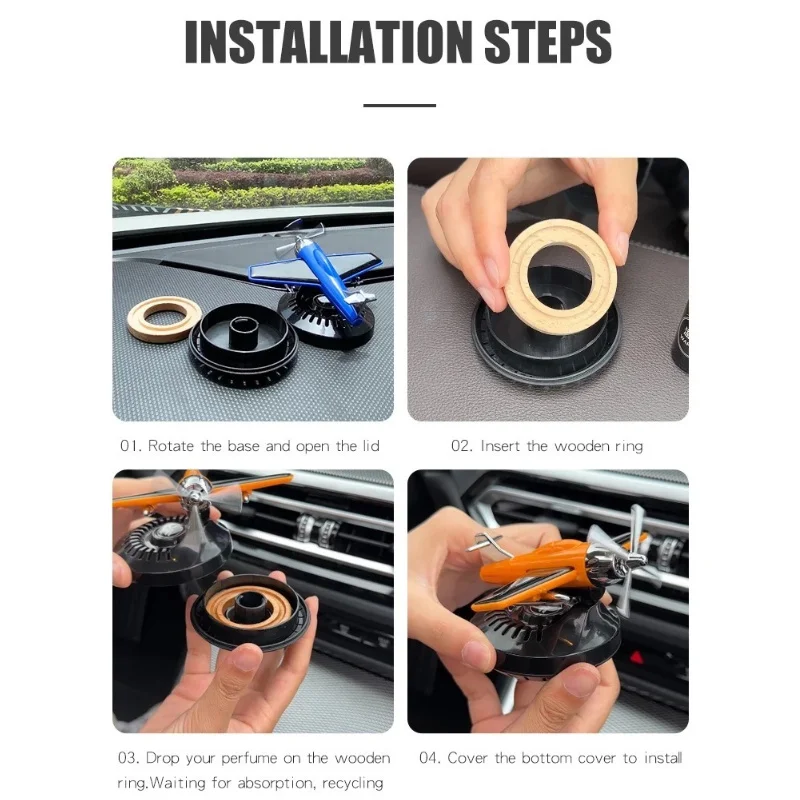 INSTALLATION STEPS

01. Rotate the base and open the lid

02. Insert the wooden ring

03. Drop your perfume on the wooden ring.Waiting for absorption, recycling

04. Cover the bottom cover to install