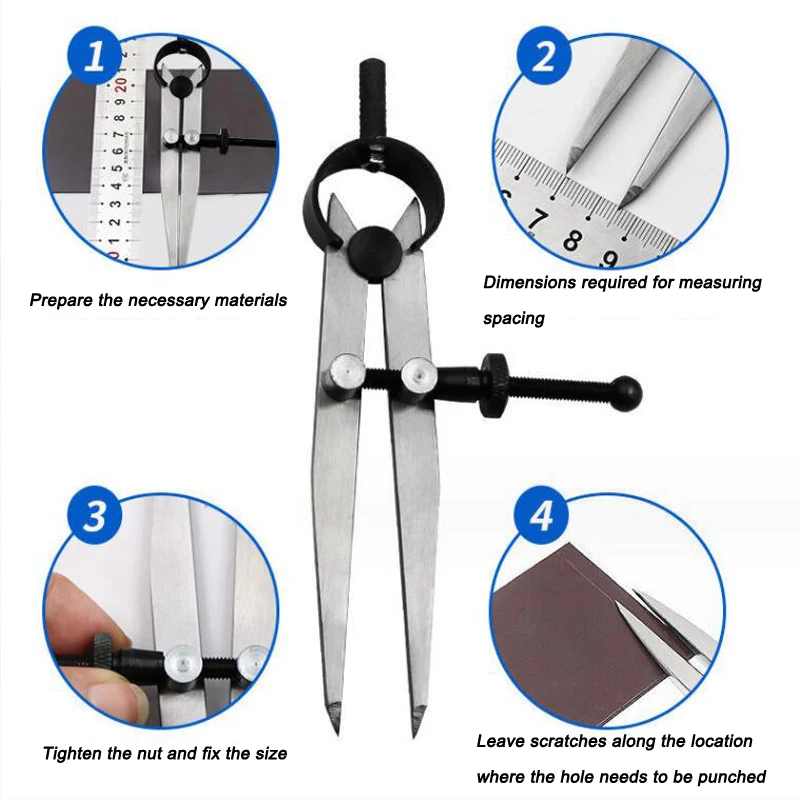 1

Prepare the necessary materials

2

Dimensions required for measuring spacing

3

Tighten the nut and fix the size

4

Leave scratches along the location where the hole needs to be punched