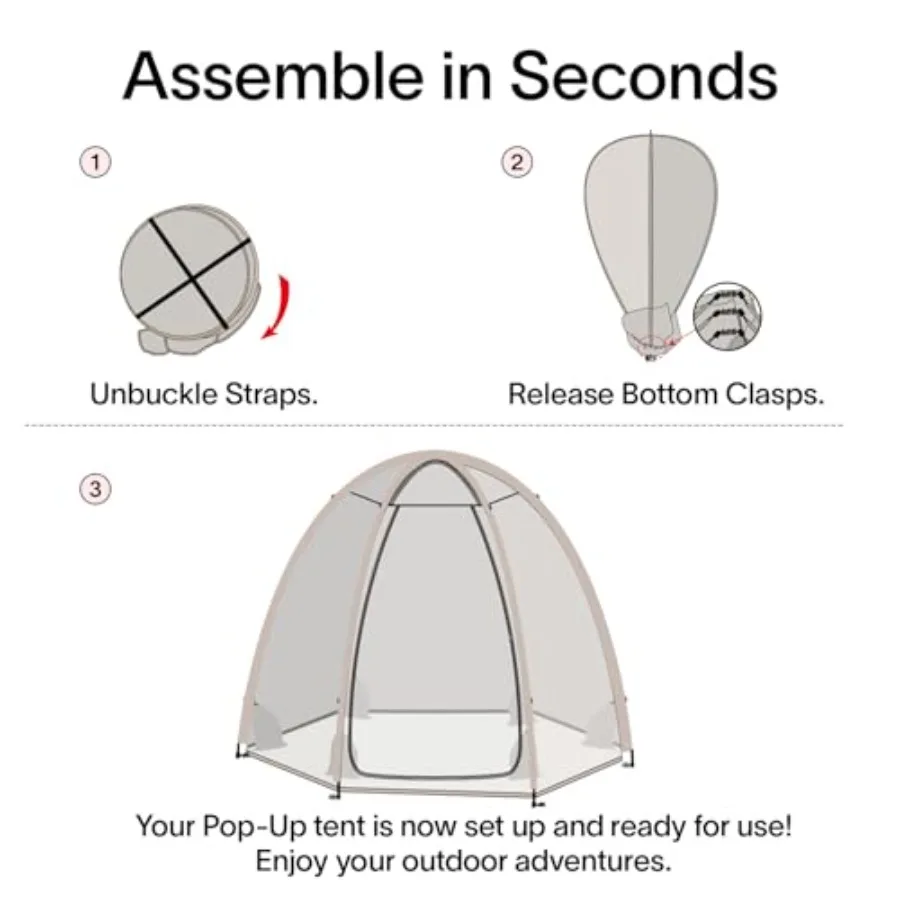 Assemble in Seconds

1

Unbuckle Straps.

2

Release Bottom Clasps.

3

Your Pop-Up tent is now set up and ready for use! Enjoy your outdoor adventures.