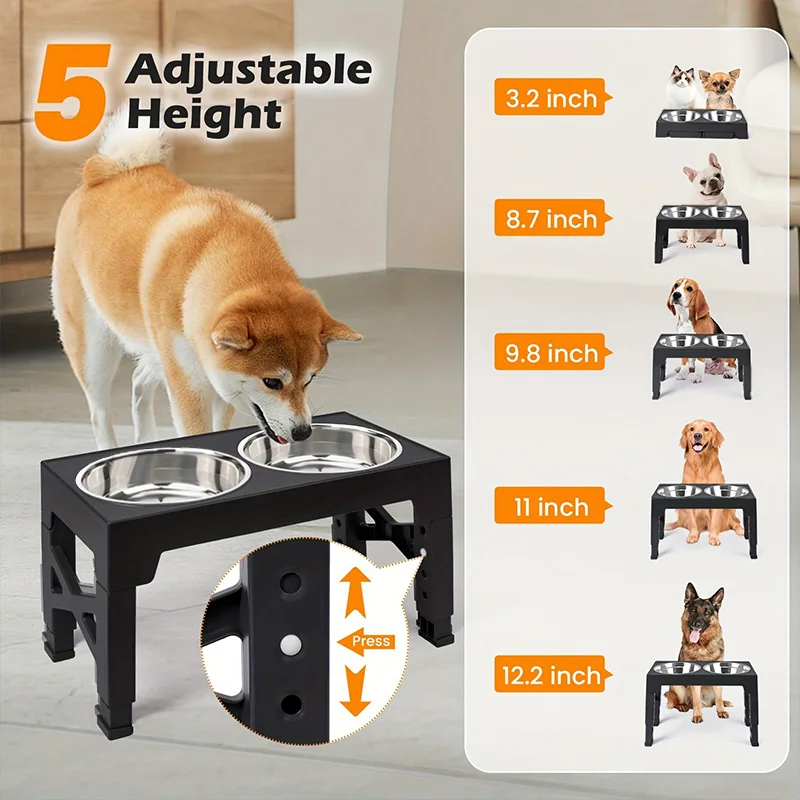 5 Adjustable Height

Press

3.2 inch

8.7 inch

9.8 inch

11 inch

12.2 inch