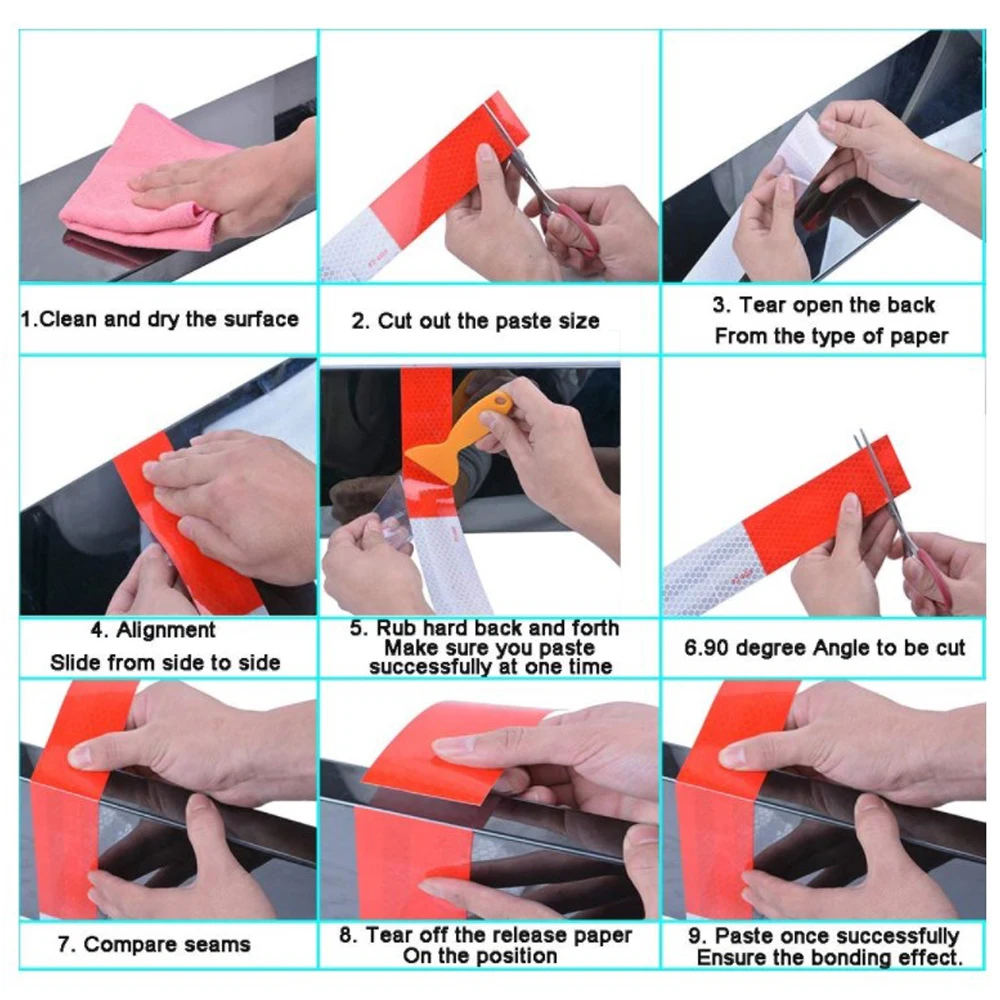 1.Clean and dry the surface

2. Cut out the paste size

3. Tear open the back
From the type of paper

4. Alignment
Slide from side to side

5. Rub hard back and forth
Make sure you paste successfully at one time

6.90 degree Angle to be cut

7. Compare seams

8. Tear off the release paper
On the position

9. Paste once successfully
Ensure the bonding effect.