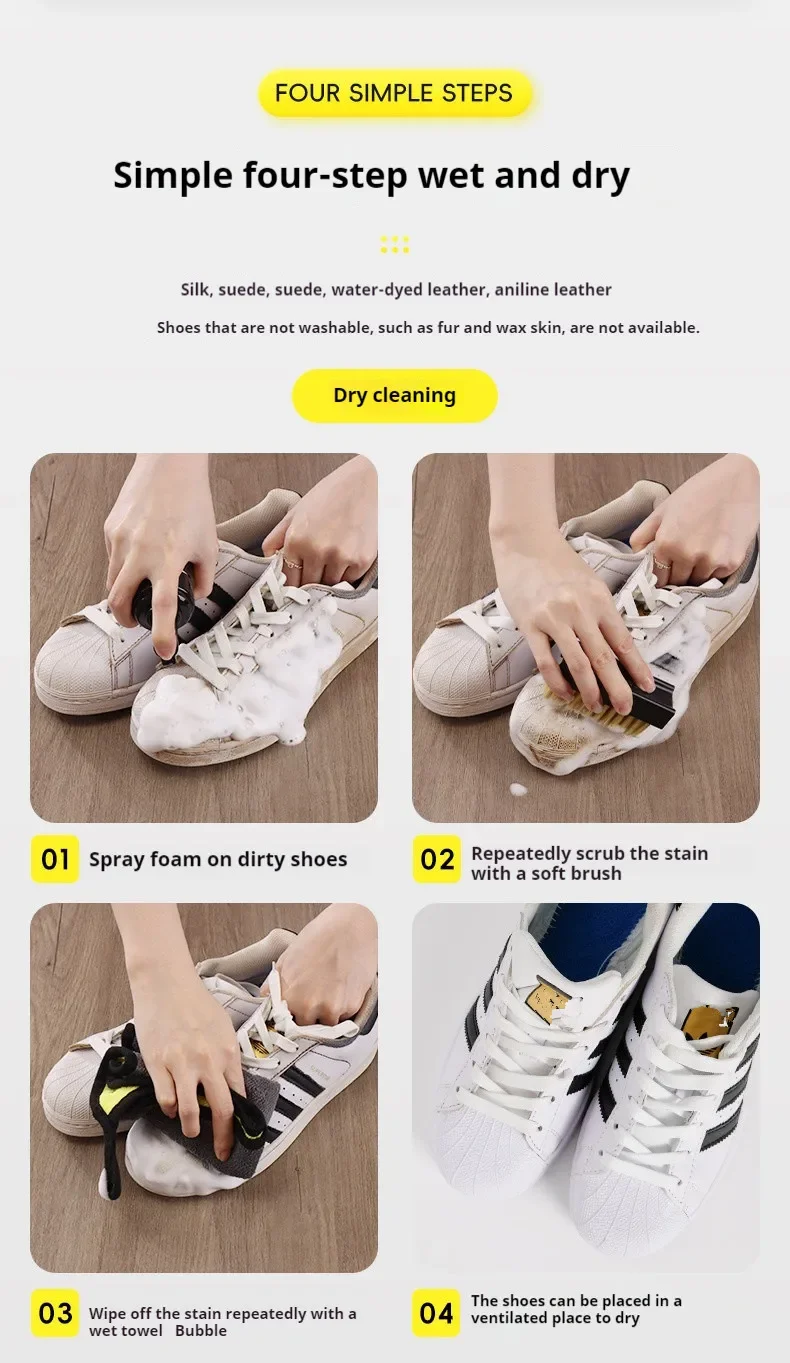 FOUR SIMPLE STEPS

Simple four-step wet and dry

Silk, suede, suede, water-dyed leather, aniline leather

Shoes that are not washable, such as fur and wax skin, are not available.

Dry cleaning

01 Spray foam on dirty shoes

02 Repeatedly scrub the stain with a soft brush

03 Wipe off the stain repeatedly with a wet towel Bubble

04 The shoes can be placed in a ventilated place to dry