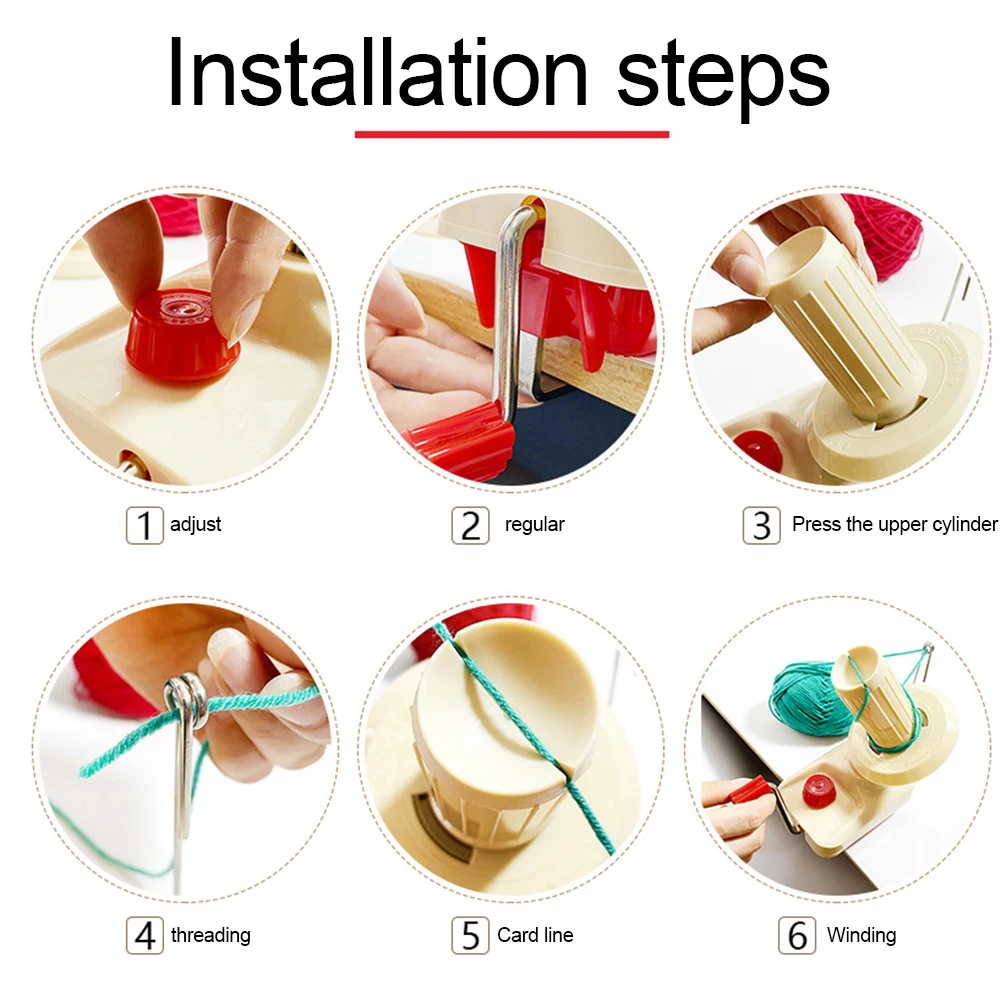 Installation steps

1 adjust

2 regular

3 Press the upper cylinder

4 threading

5 Card line

6 Winding