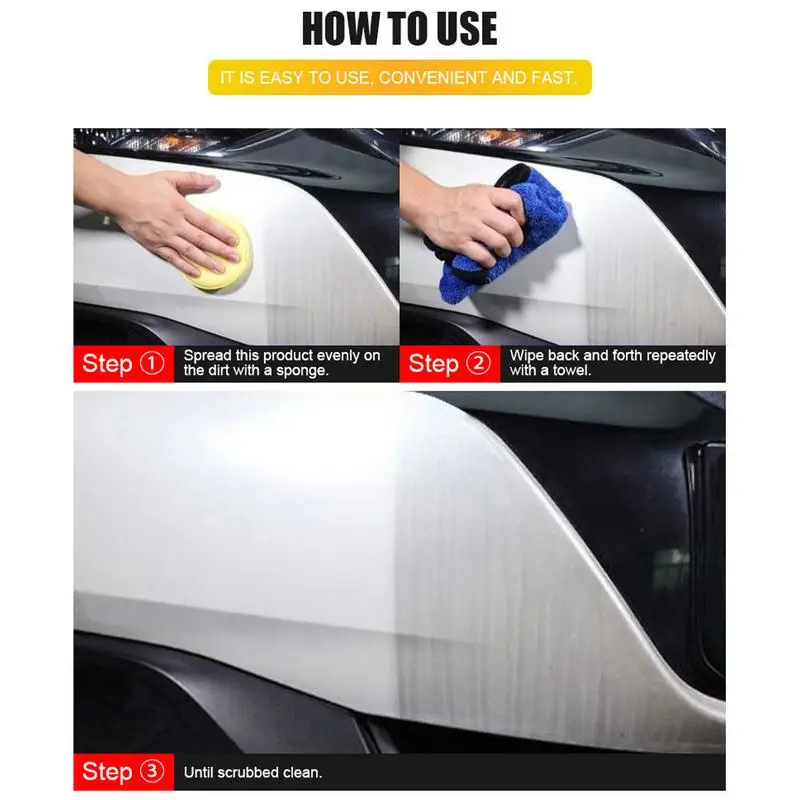 HOW TO USE

IT IS EASY TO USE, CONVENIENT AND FAST.

Step ① Spread this product evenly on the dirt with a sponge.

Step ② Wipe back and forth repeatedly with a towel.

Step ③ Until scrubbed clean.