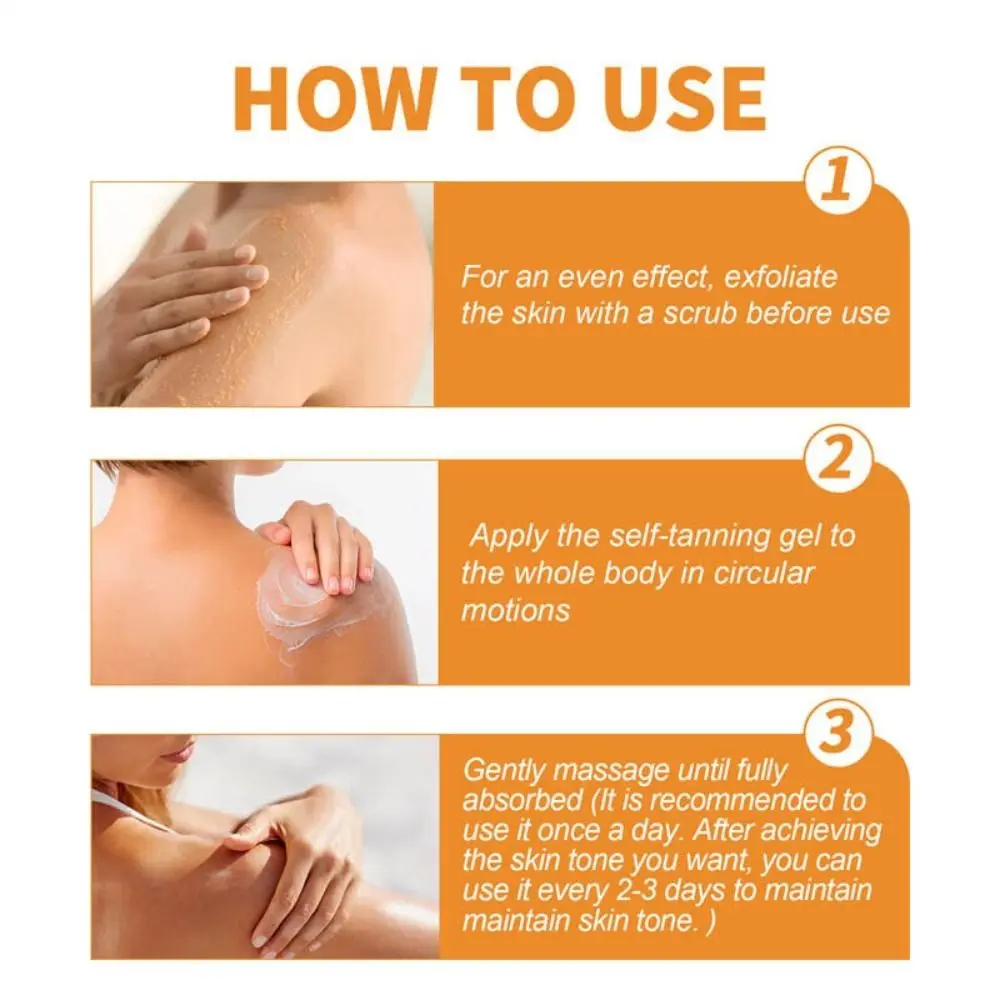 HOW TO USE

1

For an even effect, exfoliate the skin with a scrub before use

2

Apply the self-tanning gel to the whole body in circular motions

3

Gently massage until fully absorbed (It is recommended to use it once a day. After achieving the skin tone you want, you can use it every 2-3 days to maintain maintain skin tone. )