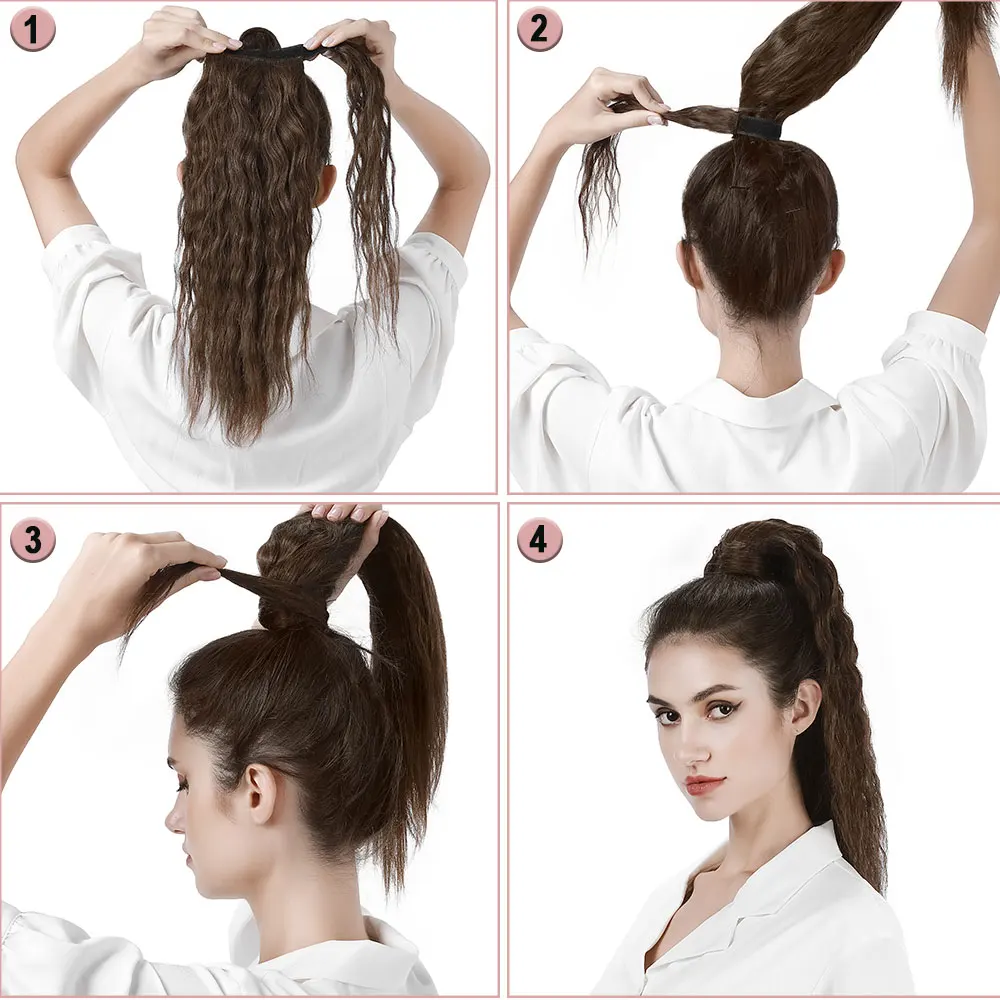 1

2

3

4