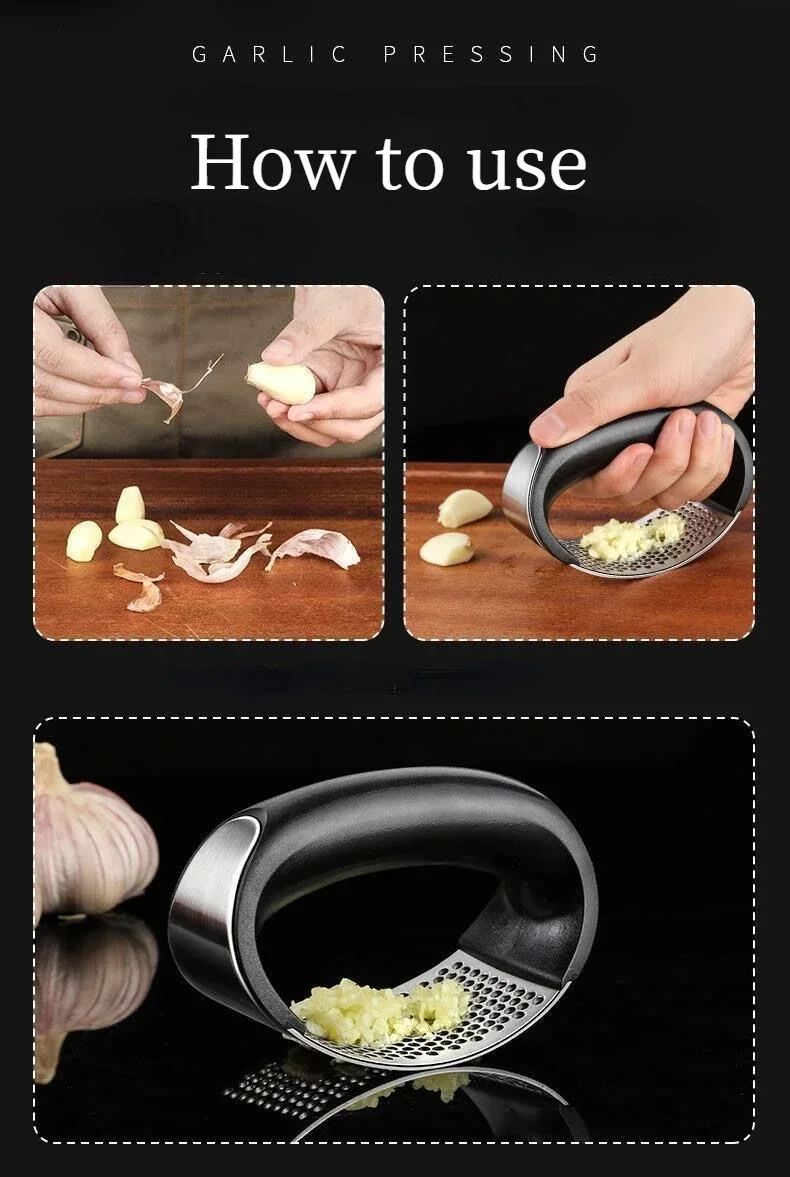 GARLIC PRESSING

How to use