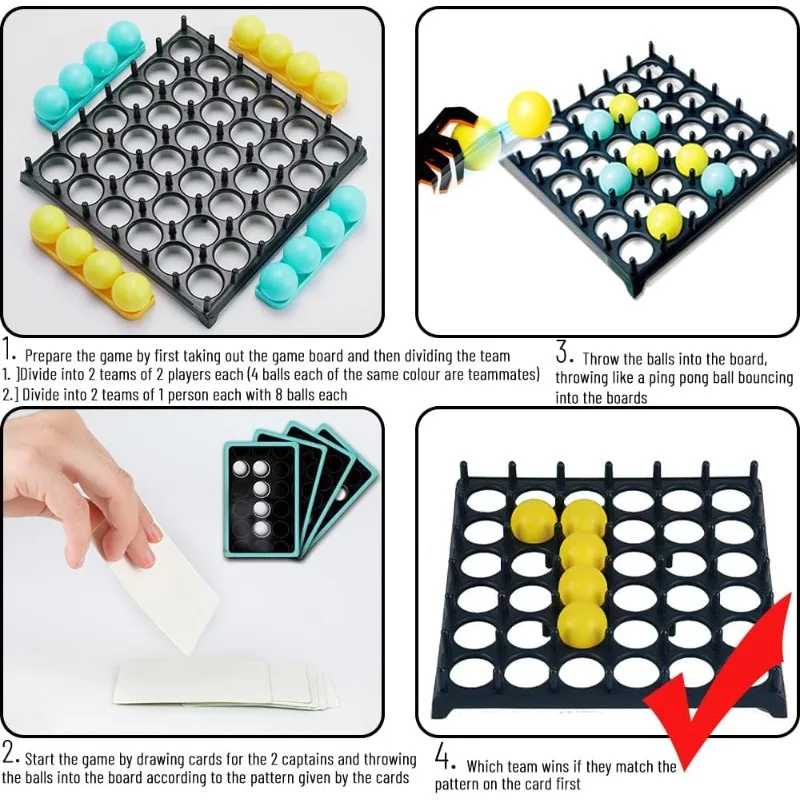 1. Prepare the game by first taking out the game board and then dividing the team
1. ]Divide into 2 teams of 2 players each (4 balls each of the same colour are teammates)
2.] Divide into 2 teams of 1 person each with 8 balls each

3. Throw the balls into the board, throwing like a ping pong ball bouncing into the boards

2. Start the game by drawing cards for the 2 captains and throwing the balls into the board according to the pattern given by the cards

4. Which team wins if they match the pattern on the card first