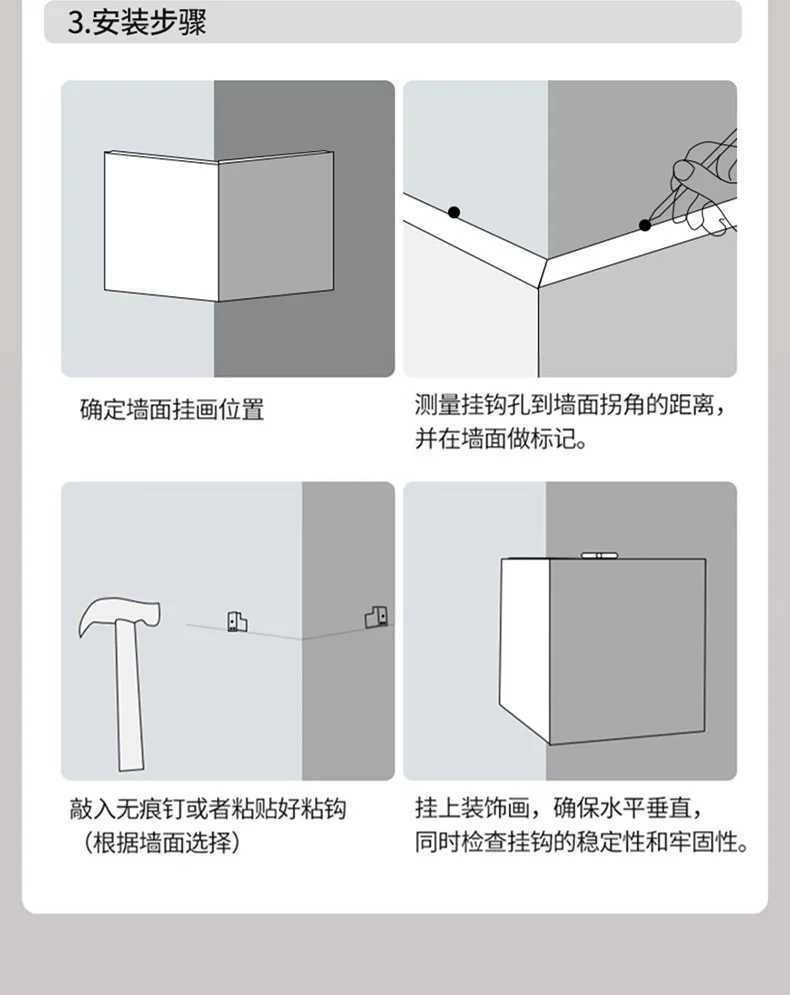 3.安装步骤

确定墙面挂画位置

测量挂钩孔到墙面拐角的距离，并在墙面做标记。

敲入无痕钉或者粘贴好粘钩（根据墙面选择）

挂上装饰画，确保水平垂直，同时检查挂钩的稳定性和牢固性。