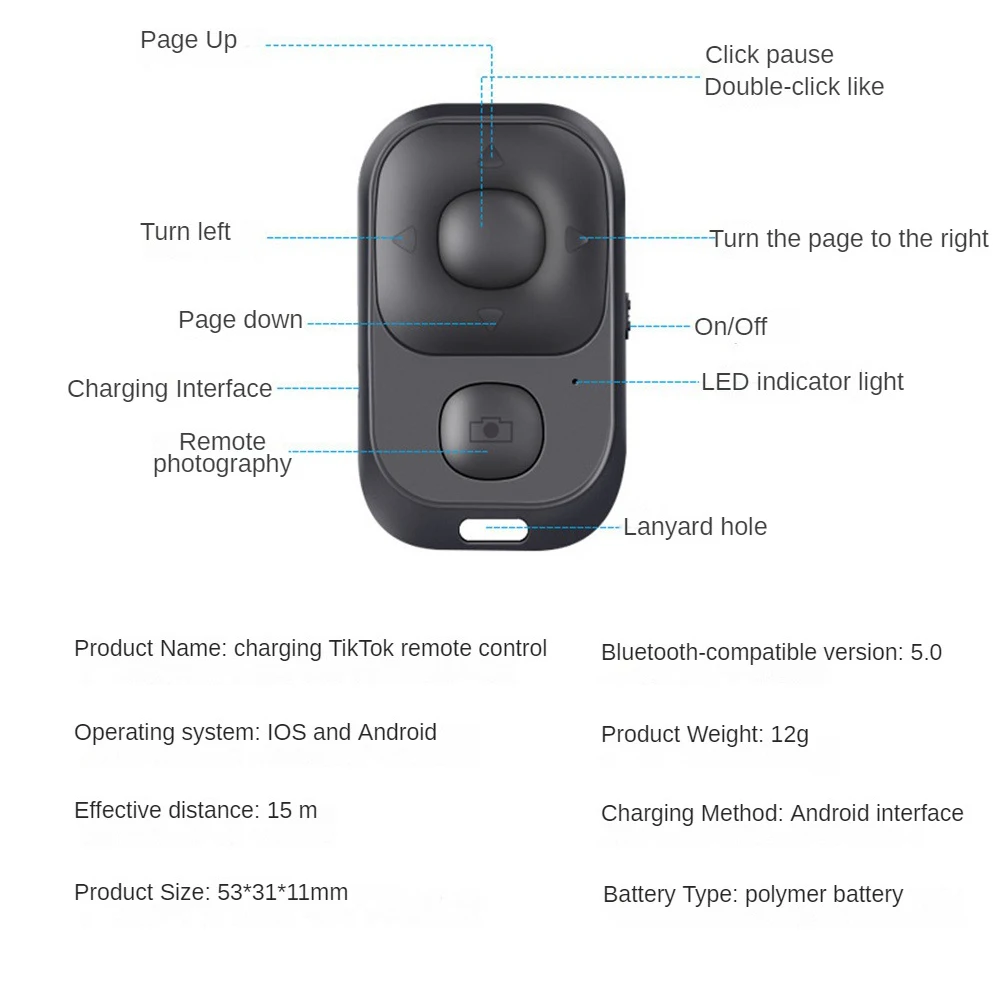 Page Up

Click pause
Double-click like

Turn left

Turn the page to the right

Page down

On/Off

Charging Interface

LED indicator light

Remote photography

Lanyard hole

Product Name: charging TikTok remote control

Operating system: IOS and Android

Effective distance: 15 m

Product Size: 53*31*11mm

Bluetooth-compatible version: 5.0

Product Weight: 12g

Charging Method: Android interface

Battery Type: polymer battery