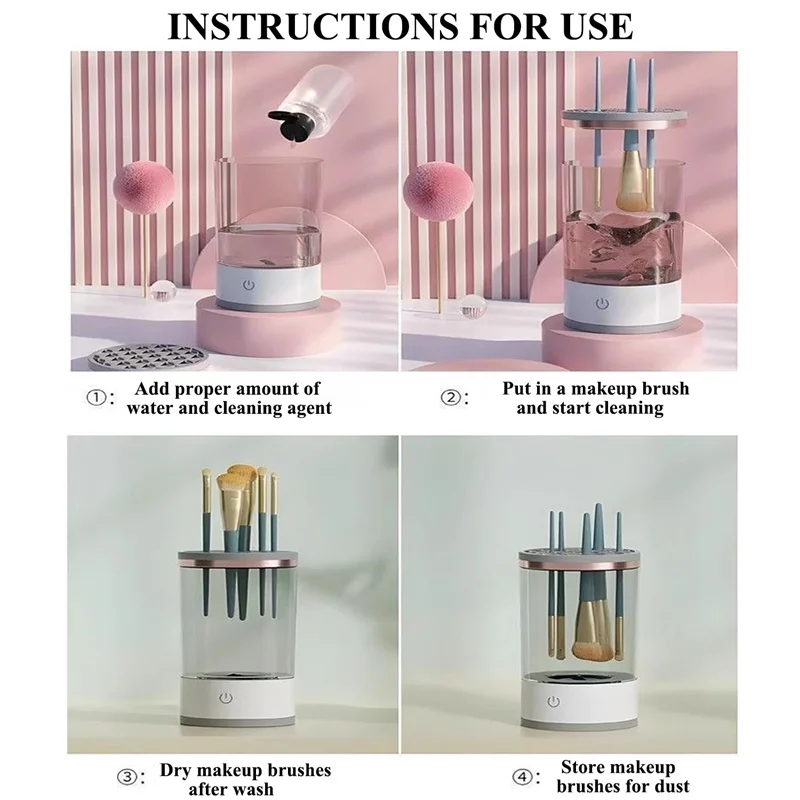 INSTRUCTIONS FOR USE

①: Add proper amount of water and cleaning agent

②: Put in a makeup brush and start cleaning

③: Dry makeup brushes after wash

④: Store makeup brushes for dust