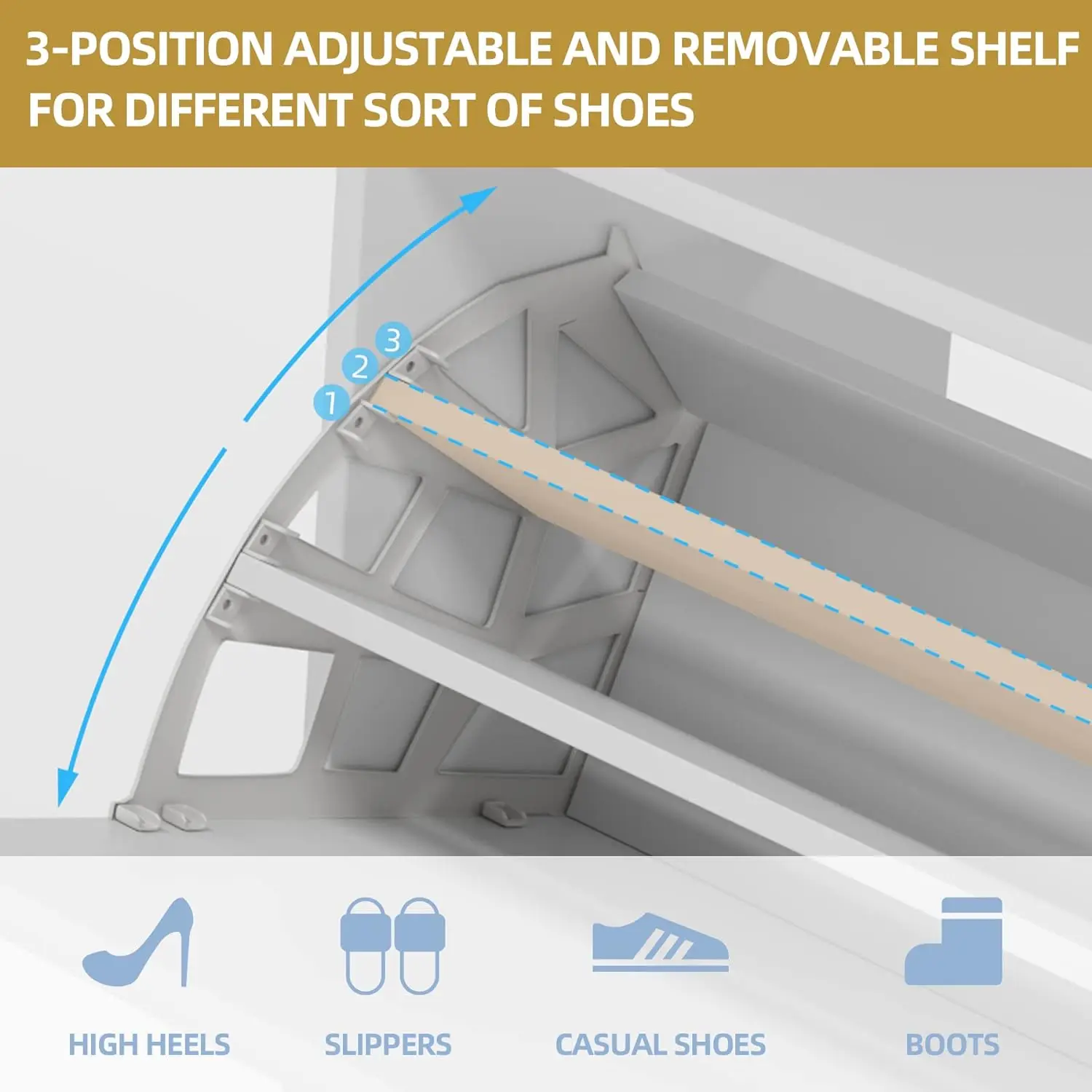 3-POSITION ADJUSTABLE AND REMOVABLE SHELF FOR DIFFERENT SORT OF SHOES

3
2
1

HIGH HEELS

SLIPPERS

CASUAL SHOES

BOOTS