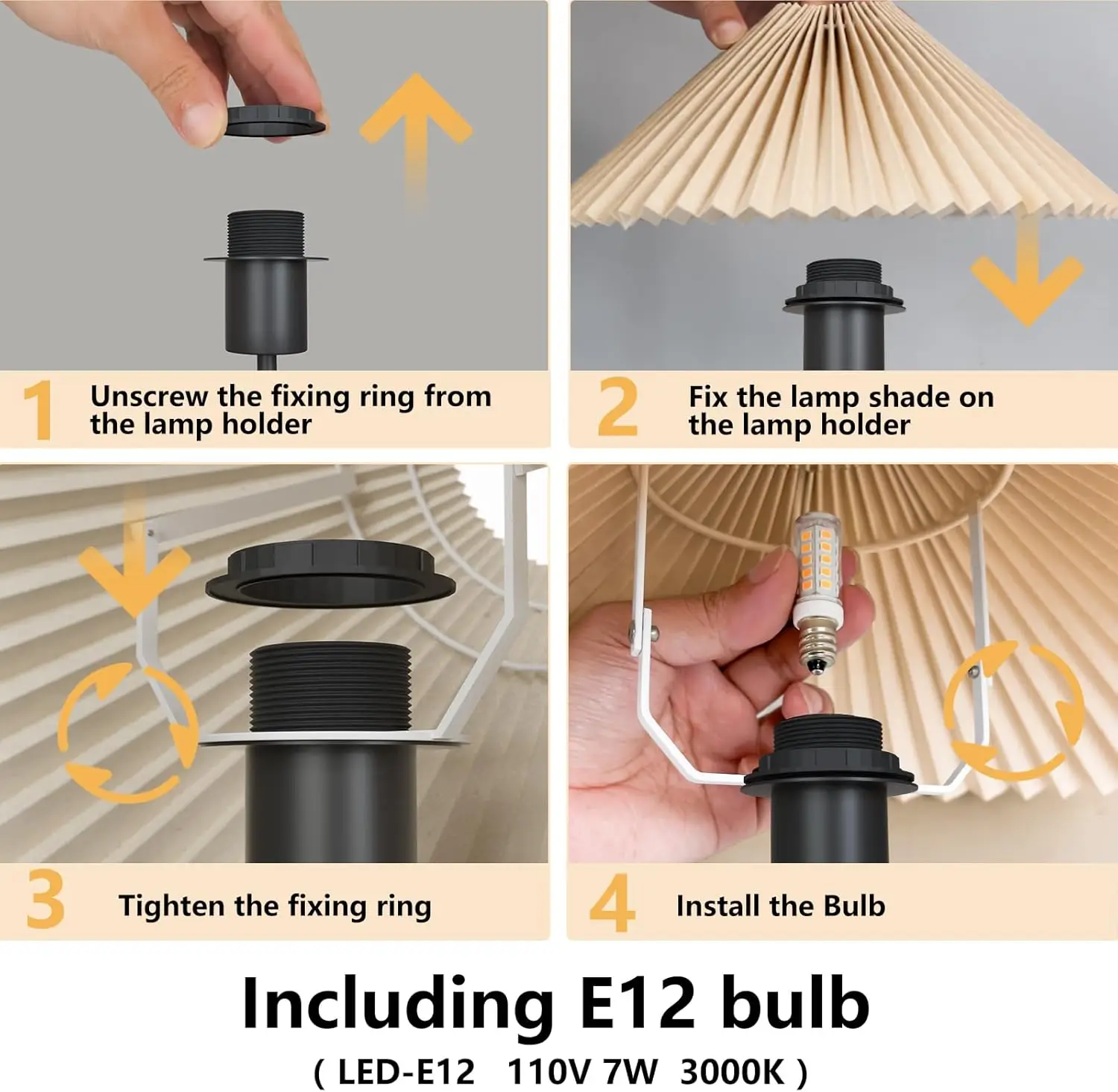 1 Unscrew the fixing ring from the lamp holder

2 Fix the lamp shade on the lamp holder

3 Tighten the fixing ring

4 Install the Bulb

Including E12 bulb

( LED-E12 110V 7W 3000K )