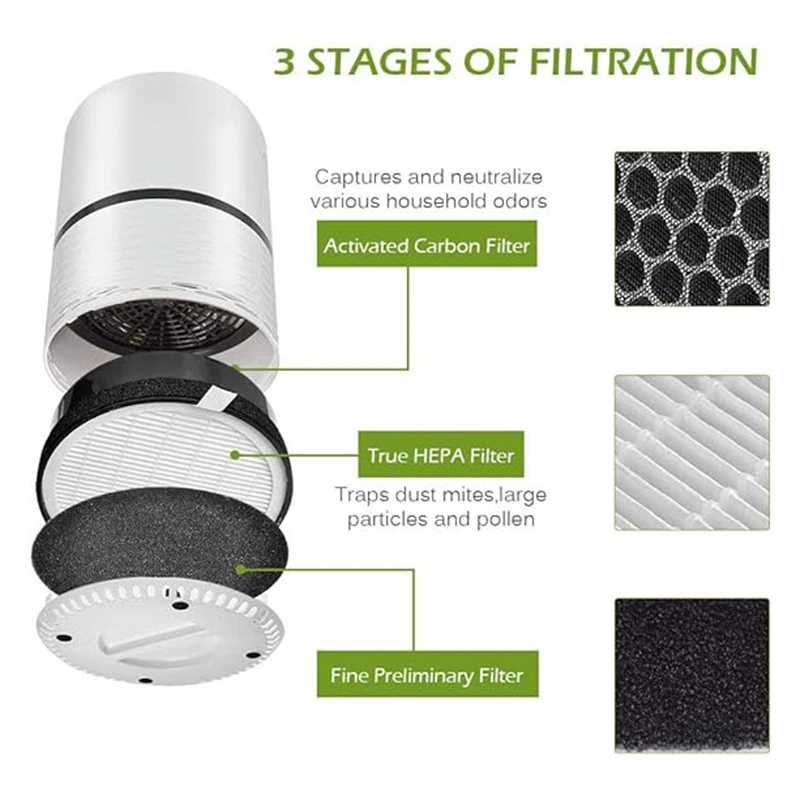 3 STAGES OF FILTRATION

Captures and neutralize various household odors

Activated Carbon Filter

True HEPA Filter

Traps dust mites,large particles and pollen

Fine Preliminary Filter