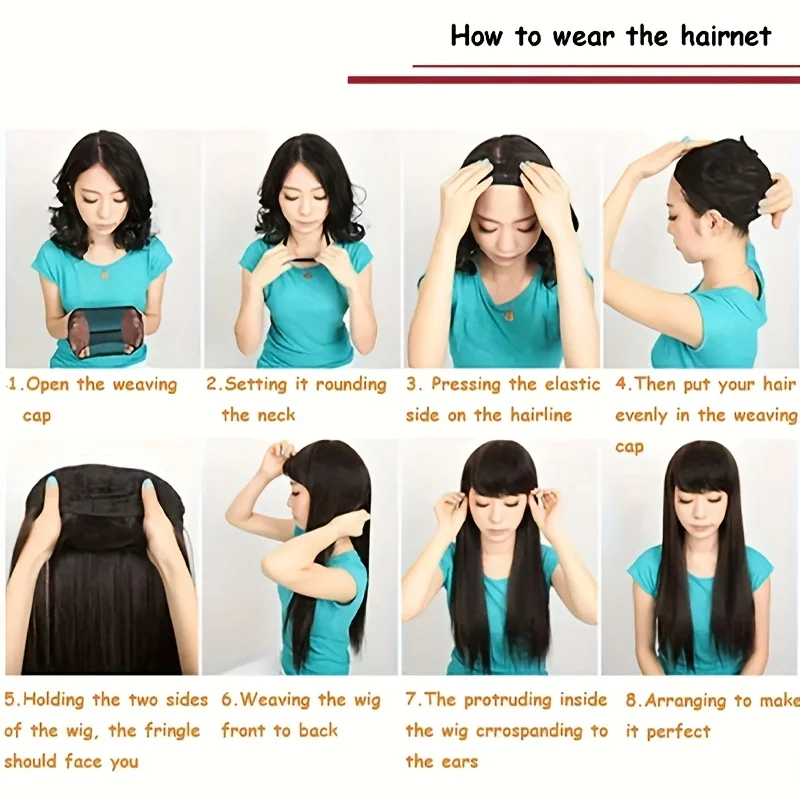 How to wear the hairnet

1.Open the weaving cap

2.Setting it rounding the neck

3. Pressing the elastic side on the hairline

4.Then put your hair evenly in the weaving cap

5.Holding the two sides of the wig, the fringle should face you

6.Weaving the wig front to back

7.The protruding inside the wig crrospanding to the ears

8.Arranging to make it perfect