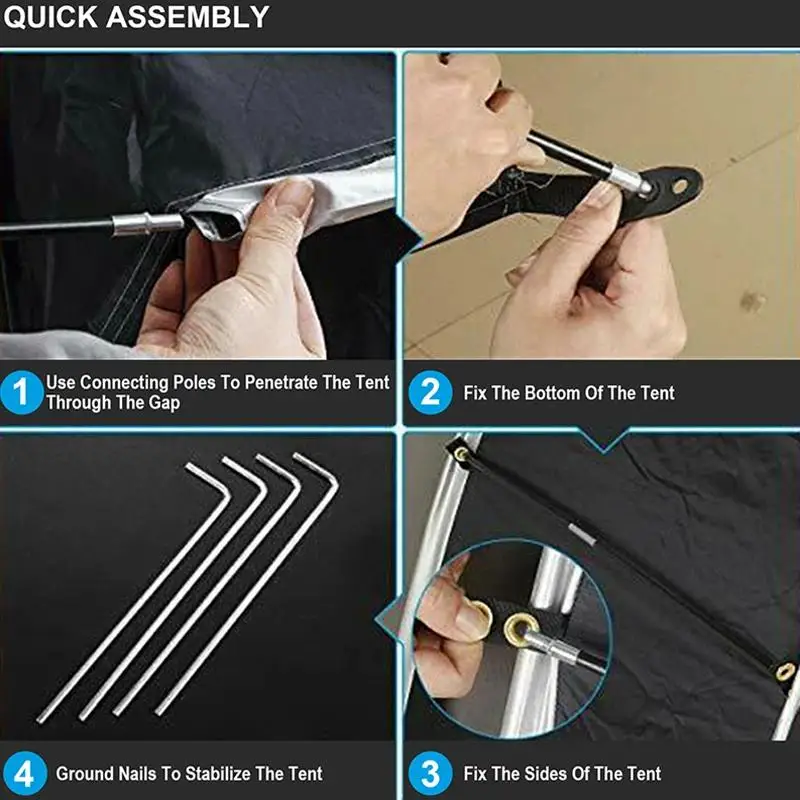 QUICK ASSEMBLY

1 Use Connecting Poles To Penetrate The Tent Through The Gap

2 Fix The Bottom Of The Tent

4 Ground Nails To Stabilize The Tent

3 Fix The Sides Of The Tent