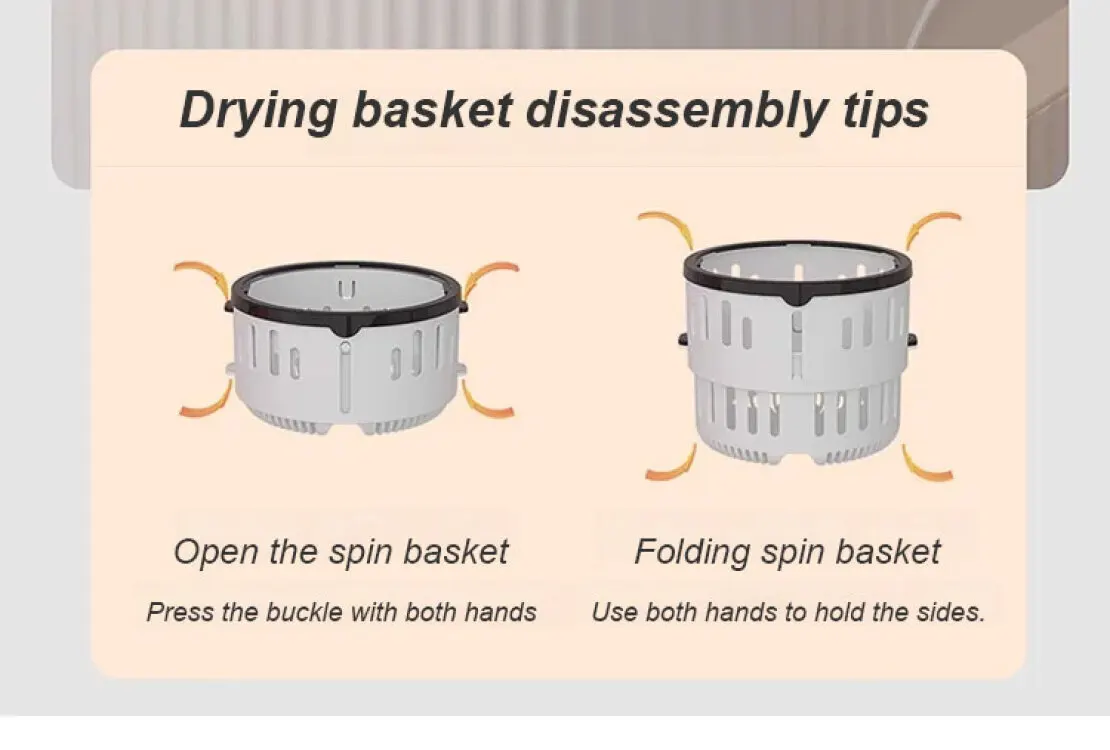 Drying basket disassembly tips

Open the spin basket

Press the buckle with both hands

Folding spin basket

Use both hands to hold the sides.