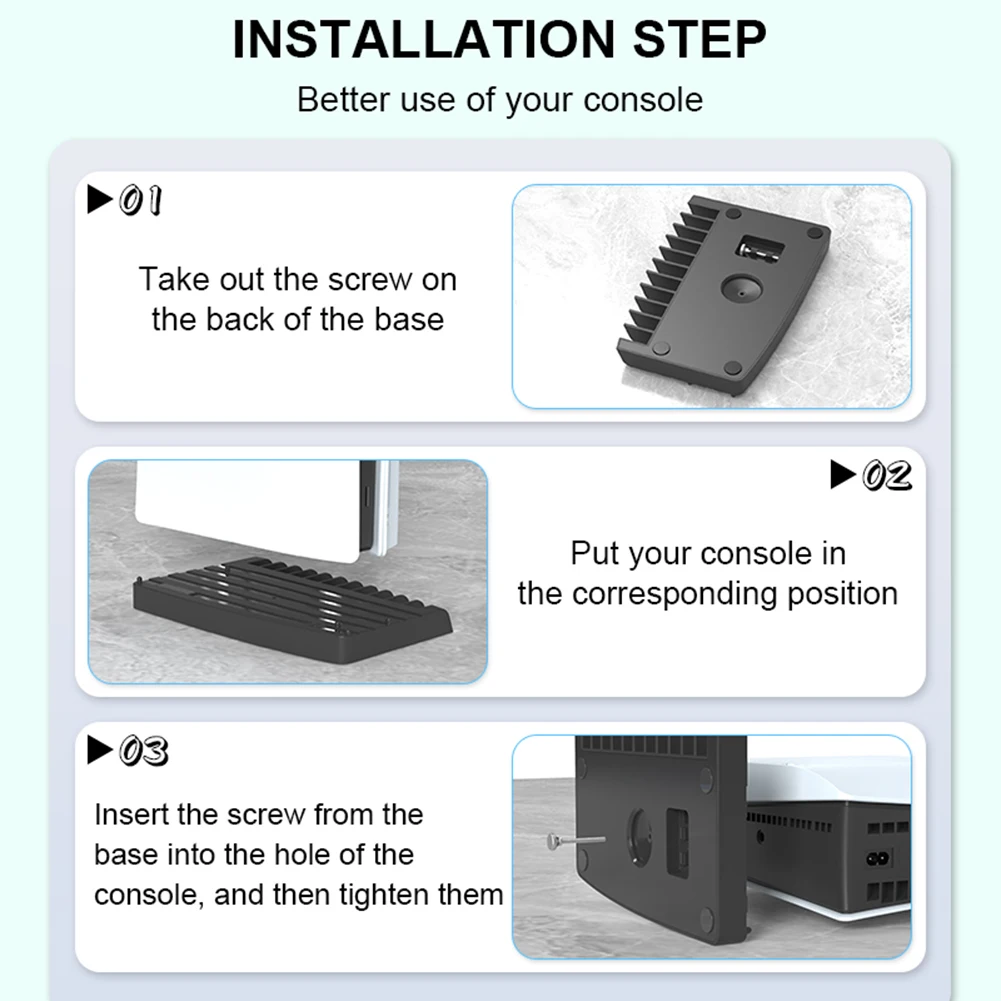 INSTALLATION STEP

Better use of your console

▶01

Take out the screw on the back of the base

▶02

Put your console in the corresponding position

▶03

Insert the screw from the base into the hole of the console, and then tighten them