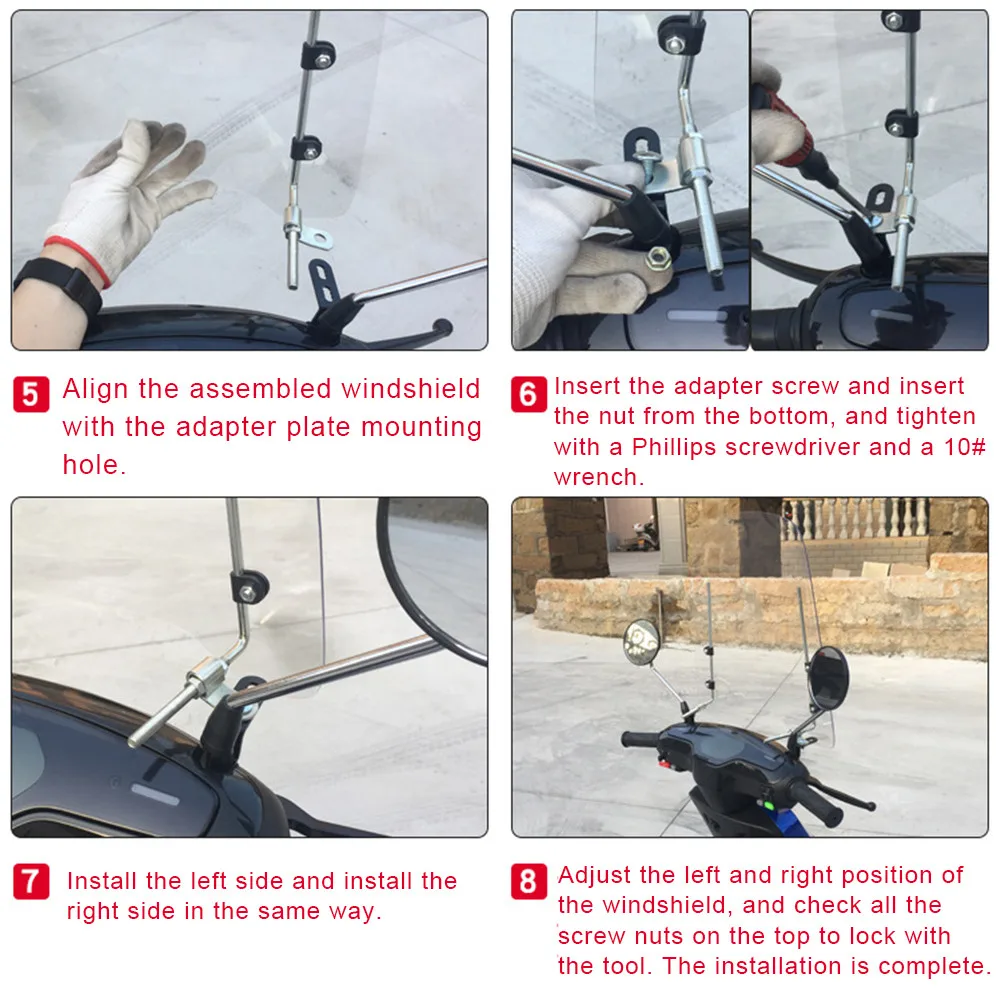 5 Align the assembled windshield with the adapter plate mounting hole.

6 Insert the adapter screw and insert the nut from the bottom, and tighten with a Phillips screwdriver and a 10# wrench.

7 Install the left side and install the right side in the same way.

8 Adjust the left and right position of the windshield, and check all the screw nuts on the top to lock with the tool. The installation is complete.