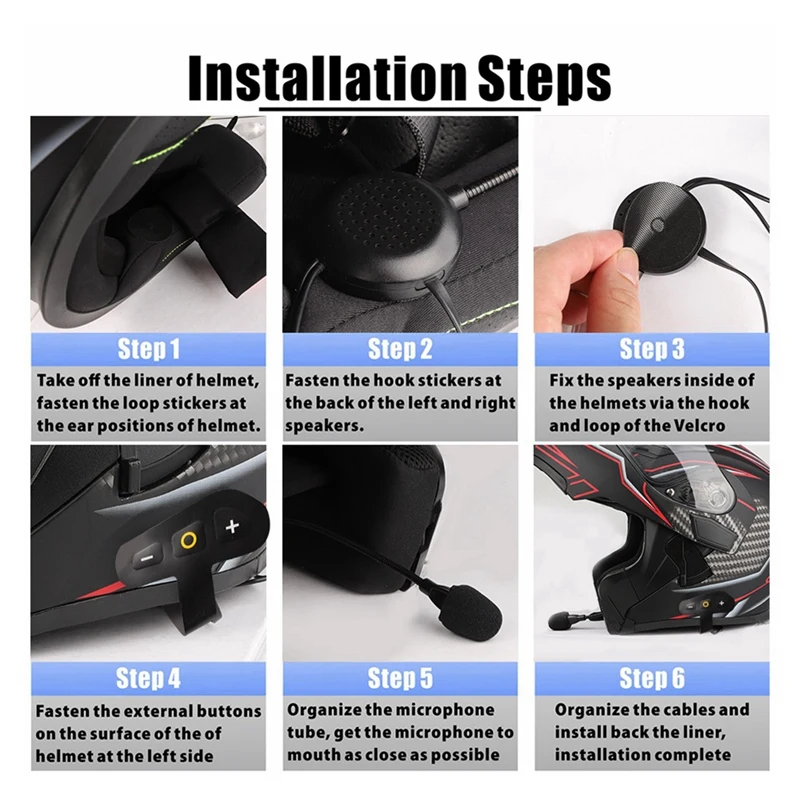 Installation Steps

Step 1
Take off the liner of helmet, fasten the loop stickers at the ear positions of helmet.

Step 2
Fasten the hook stickers at the back of the left and right speakers.

Step 3
Fix the speakers inside of the helmets via the hook and loop of the Velcro

Step 4
Fasten the external buttons on the surface of the of helmet at the left side

Step 5
Organize the microphone tube, get the microphone to mouth as close as possible

Step 6
Organize the cables and install back the liner, installation complete