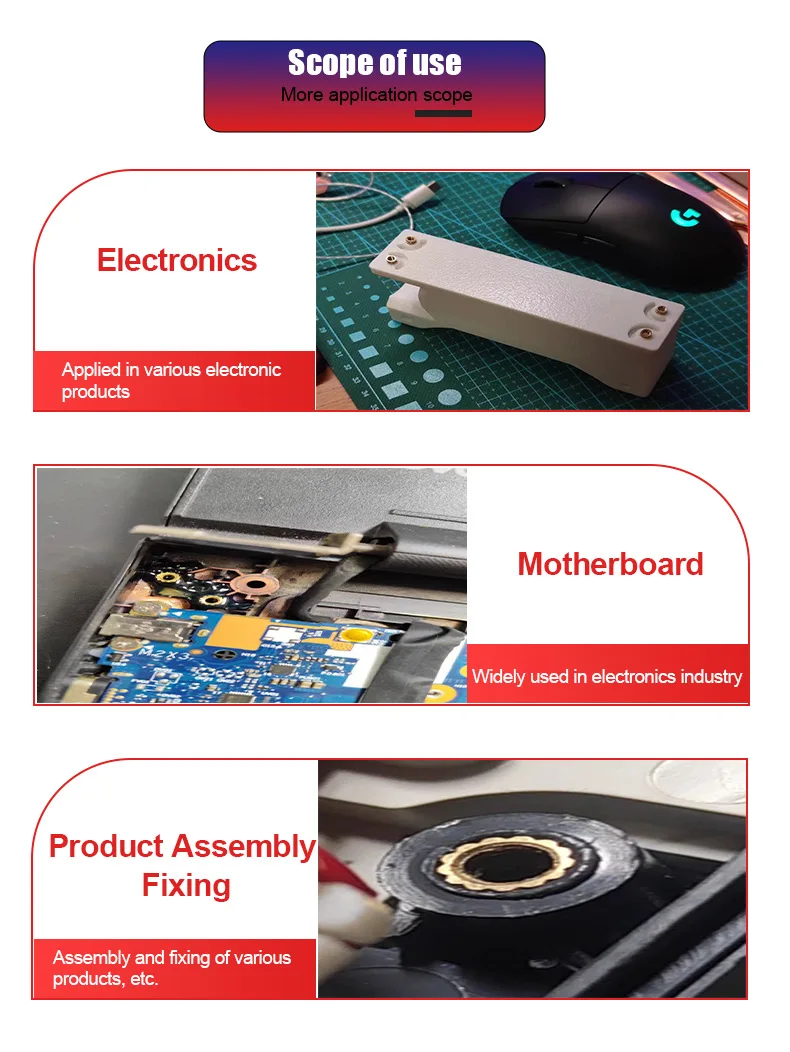 Scope of use
More application scope

Electronics

Applied in various electronic products

M2X3

Motherboard

Widely used in electronics industry

Product Assembly Fixing

Assembly and fixing of various products, etc.