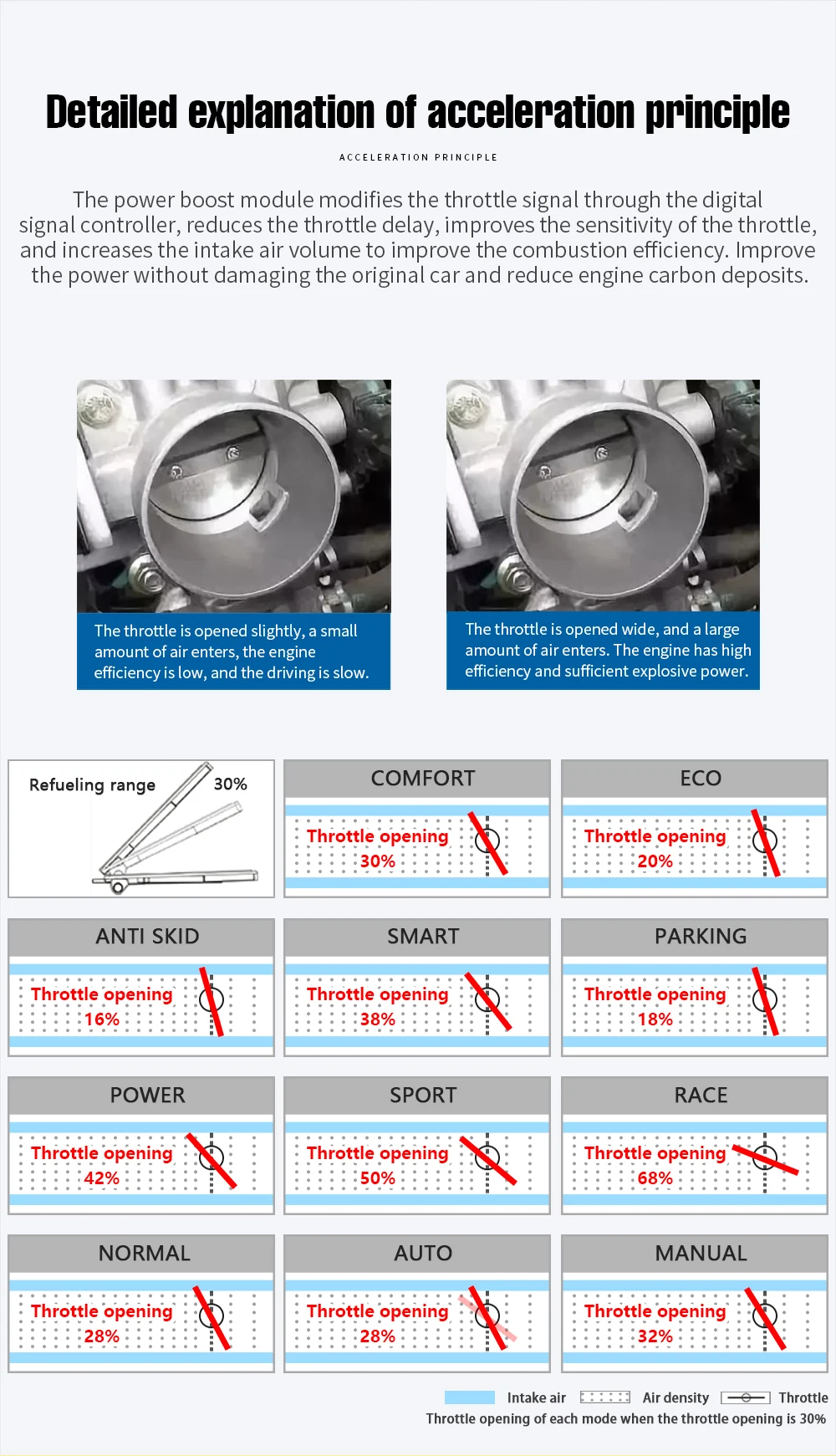 Detailed explanation of acceleration principle

ACCELERATION PRINCIPLE

The power boost module modifies the throttle signal through the digital signal controller, reduces the throttle delay, improves the sensitivity of the throttle, and increases the intake air volume to improve the combustion efficiency. Improve the power without damaging the original car and reduce engine carbon deposits.

The throttle is opened slightly, a small amount of air enters, the engine efficiency is low, and the driving is slow.

The throttle is opened wide, and a large amount of air enters. The engine has high efficiency and sufficient explosive power.

Refueling range 30%

COMFORT
Throttle opening 30%

ECO
Throttle opening 20%

ANTI SKID
Throttle opening 16%

SMART
Throttle opening 38%

PARKING
Throttle opening 18%

POWER
Throttle opening 42%

SPORT
Throttle opening 50%

RACE
Throttle opening 68%

NORMAL
Throttle opening 28%

AUTO
Throttle opening 28%

MANUAL
Throttle opening 32%

Intake air Air density Throttle
Throttle opening of each mode when the throttle opening is 30%