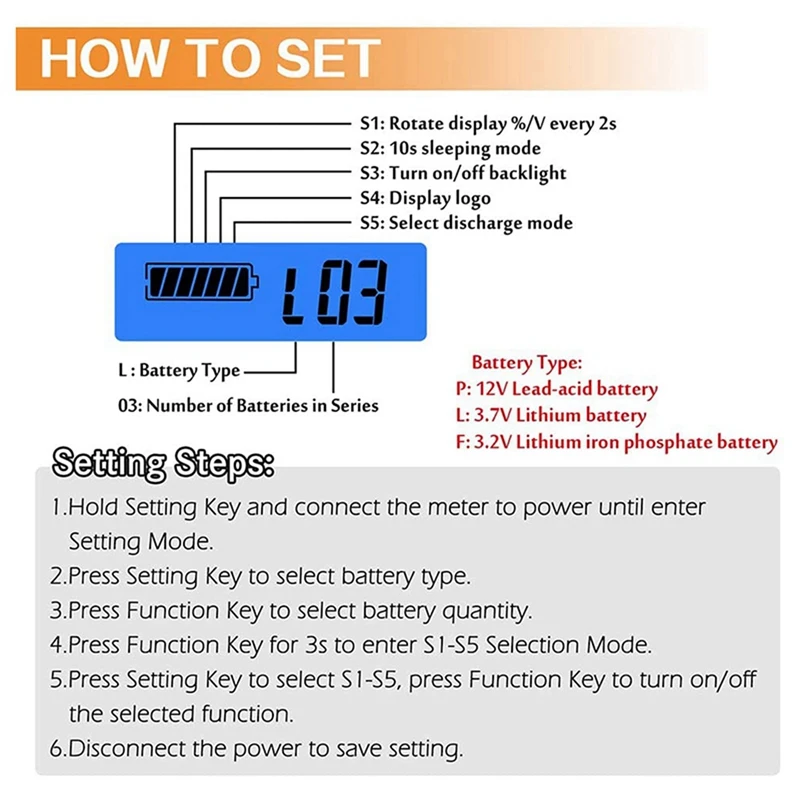 HOW TO SET

S1: Rotate display %/V every 2s
S2: 10s sleeping mode
S3: Turn on/off backlight
S4: Display logo
S5: Select discharge mode

L03

L : Battery Type
03: Number of Batteries in Series

Battery Type:
P: 12V Lead-acid battery
L: 3.7V Lithium battery
F: 3.2V Lithium iron phosphate battery

Setting Steps:

1.Hold Setting Key and connect the meter to power until enter Setting Mode.
2.Press Setting Key to select battery type.
3.Press Function Key to select battery quantity.
4.Press Function Key for 3s to enter S1-S5 Selection Mode.
5.Press Setting Key to select S1-S5, press Function Key to turn on/off the selected function.
6.Disconnect the power to save setting.