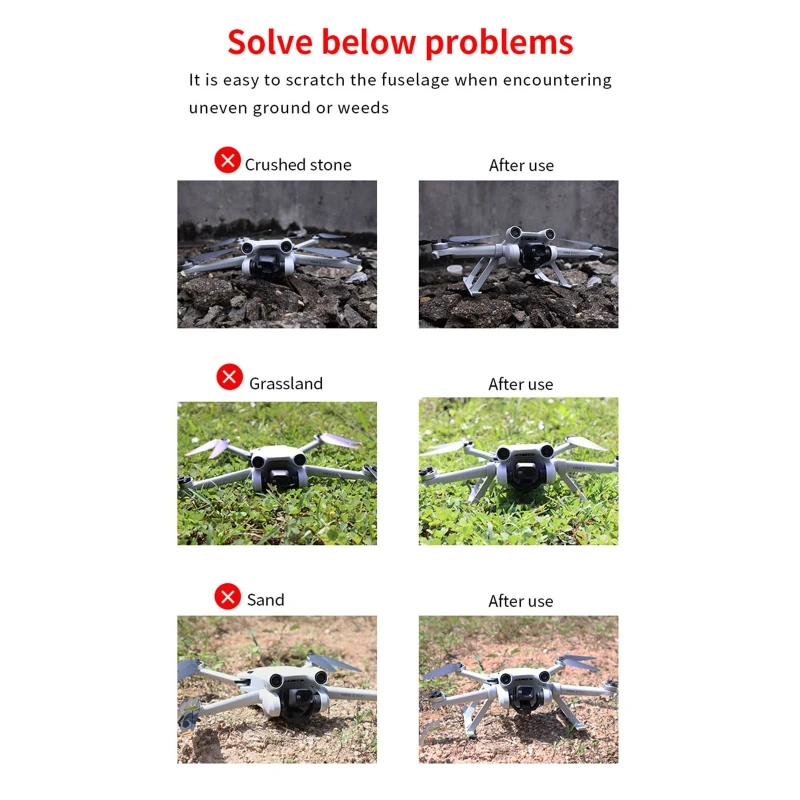 Solve below problems

It is easy to scratch the fuselage when encountering uneven ground or weeds

Crushed stone

After use

Grassland

After use

Sand

After use