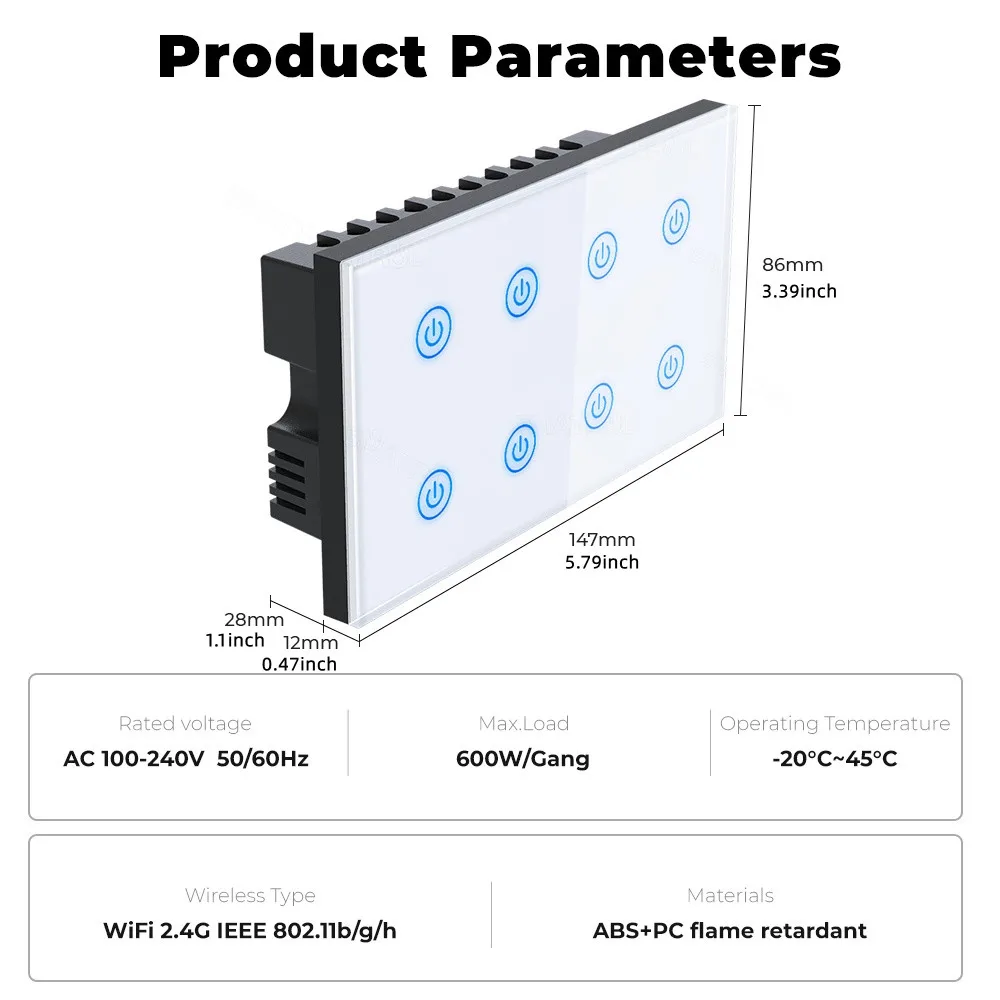 Product Parameters

86mm
3.39inch

147mm
5.79inch

28mm
1.1inch

12mm
0.47inch

Rated voltage
AC 100-240V 50/60Hz

Max.Load
600W/Gang

Operating Temperature
-20°C~45°C

Wireless Type
WiFi 2.4G IEEE 802.11b/g/h

Materials
ABS+PC flame retardant