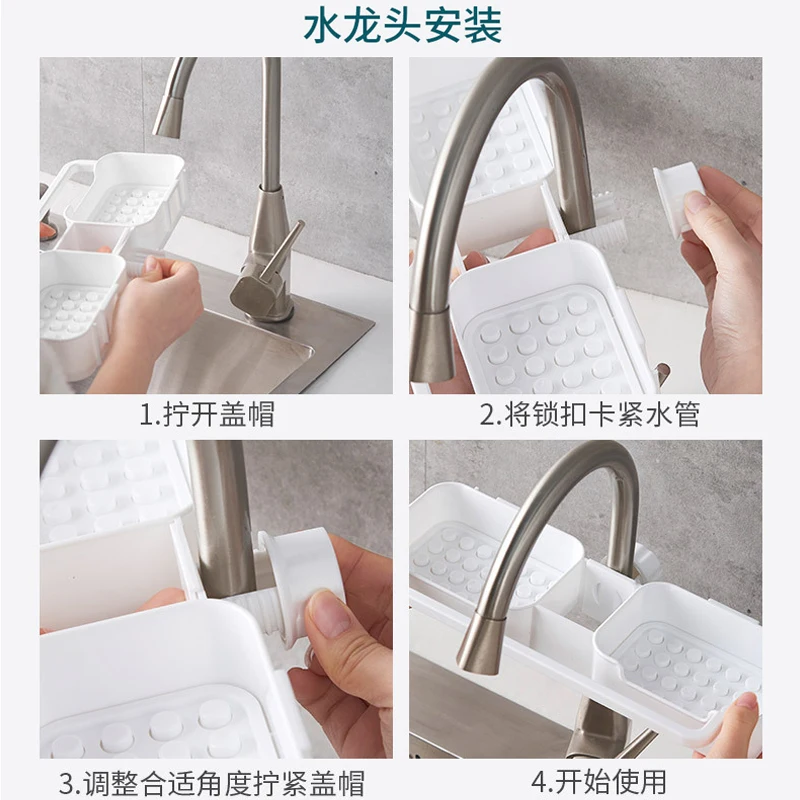 水龙头安装

1.拧开盖帽

2.将锁扣卡紧水管

3.调整合适角度拧紧盖帽

4.开始使用