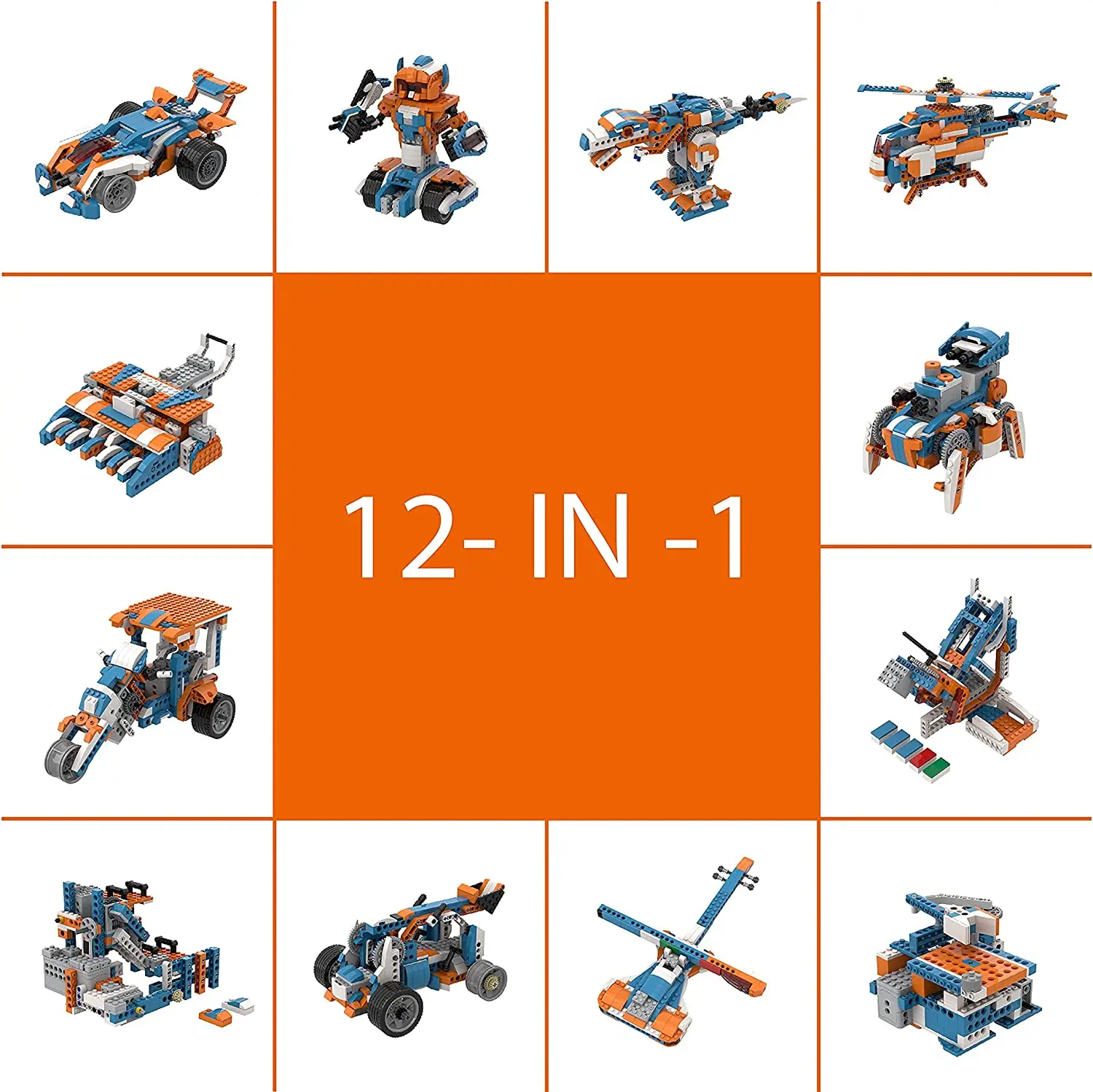 12- IN -1