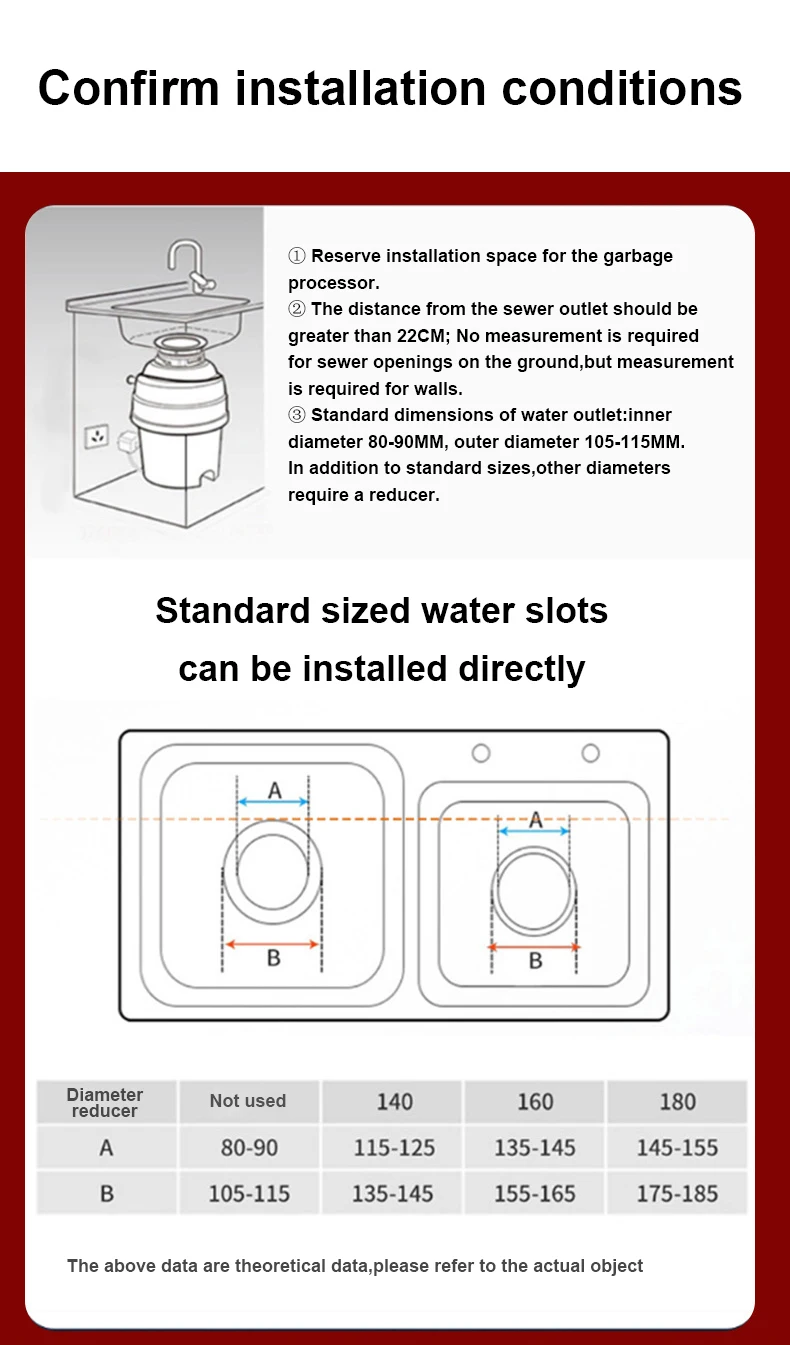 Confirm installation conditions

① Reserve installation space for the garbage processor.
② The distance from the sewer outlet should be greater than 22CM; No measurement is required for sewer openings on the ground,but measurement is required for walls.
③ Standard dimensions of water outlet:inner diameter 80-90MM, outer diameter 105-115MM. In addition to standard sizes,other diameters require a reducer.

Standard sized water slots can be installed directly

A
B
A
B

| Diameter reducer | Not used | 140 | 160 | 180 |
|---|---|---|---|---|
| A | 80-90 | 115-125 | 135-145 | 145-155 |
| B | 105-115 | 135-145 | 155-165 | 175-185 |

The above data are theoretical data,please refer to the actual object