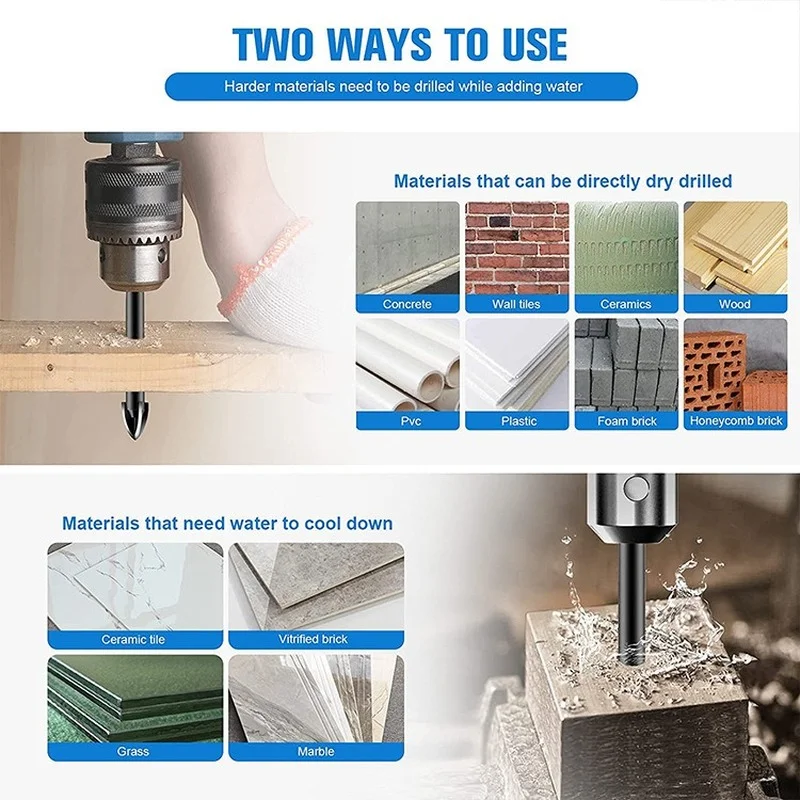 TWO WAYS TO USE

Harder materials need to be drilled while adding water

Materials that can be directly dry drilled

Concrete
Wall tiles
Ceramics
Wood
Pvc
Plastic
Foam brick
Honeycomb brick

Materials that need water to cool down

Ceramic tile
Vitrified brick
Grass
Marble