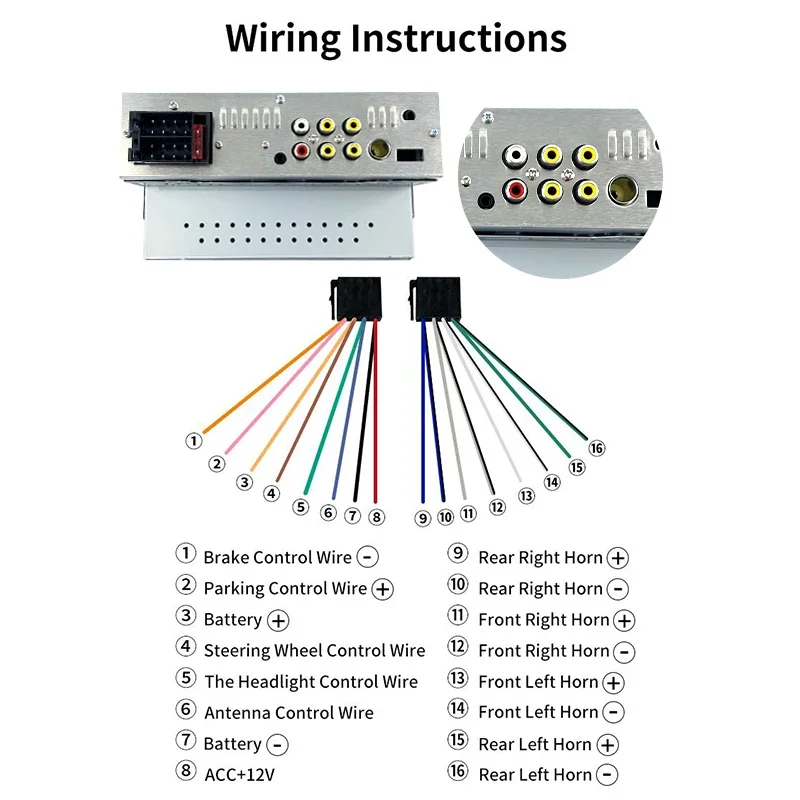 Wiring Instructions

①
②
③
④
⑤
⑥ ⑦ ⑧
⑨ ⑩ ⑪
⑫
⑬
⑭
⑮
⑯

① Brake Control Wire ⊖
② Parking Control Wire ⊕
③ Battery ⊕
④ Steering Wheel Control Wire
⑤ The Headlight Control Wire
⑥ Antenna Control Wire
⑦ Battery ⊖
⑧ ACC+12V

⑨ Rear Right Horn ⊕
⑩ Rear Right Horn ⊖
⑪ Front Right Horn ⊕
⑫ Front Right Horn ⊖
⑬ Front Left Horn ⊕
⑭ Front Left Horn ⊖
⑮ Rear Left Horn ⊕
⑯ Rear Left Horn ⊖