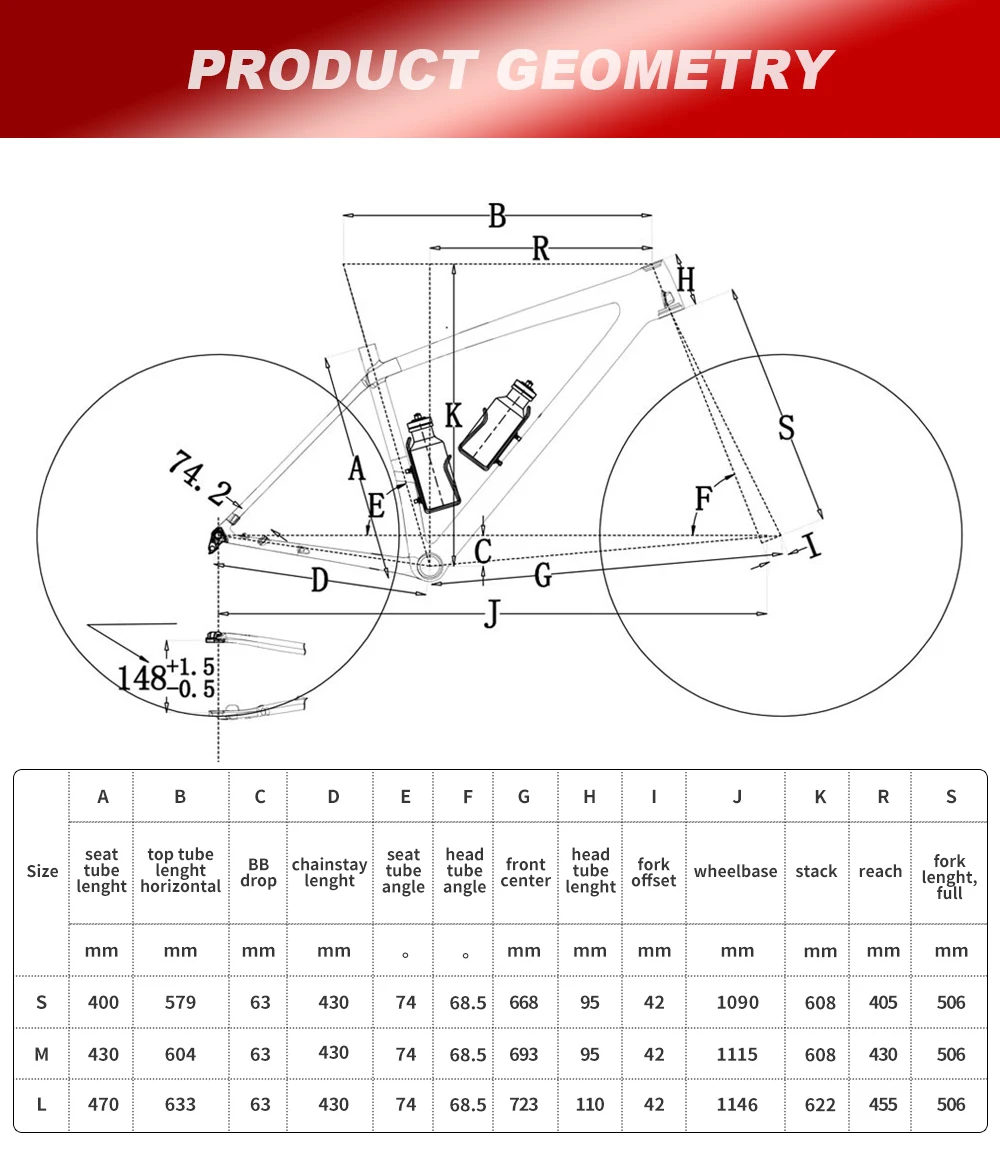 PRODUCT GEOMETRY

B
R
H
K
S
74.2
A
E
F
C
I
D
G
J
$148^{+1.5}_{-0.5}$

| Size | A | B | C | D | E | F | G | H | I | J | K | R | S |
|---|---|---|---|---|---|---|---|---|---|---|---|---|---|
| | seat tube lenght | top tube lenght horizontal | BB drop | chainstay lenght | seat tube angle | head tube angle | front center | head tube lenght | fork offset | wheelbase | stack | reach | fork lenght, full |
| | mm | mm | mm | mm | ° | ° | mm | mm | mm | mm | mm | mm | mm |
| S | 400 | 579 | 63 | 430 | 74 | 68.5 | 668 | 95 | 42 | 1090 | 608 | 405 | 506 |
| M | 430 | 604 | 63 | 430 | 74 | 68.5 | 693 | 95 | 42 | 1115 | 608 | 430 | 506 |
| L | 470 | 633 | 63 | 430 | 74 | 68.5 | 723 | 110 | 42 | 1146 | 622 | 455 | 506 |