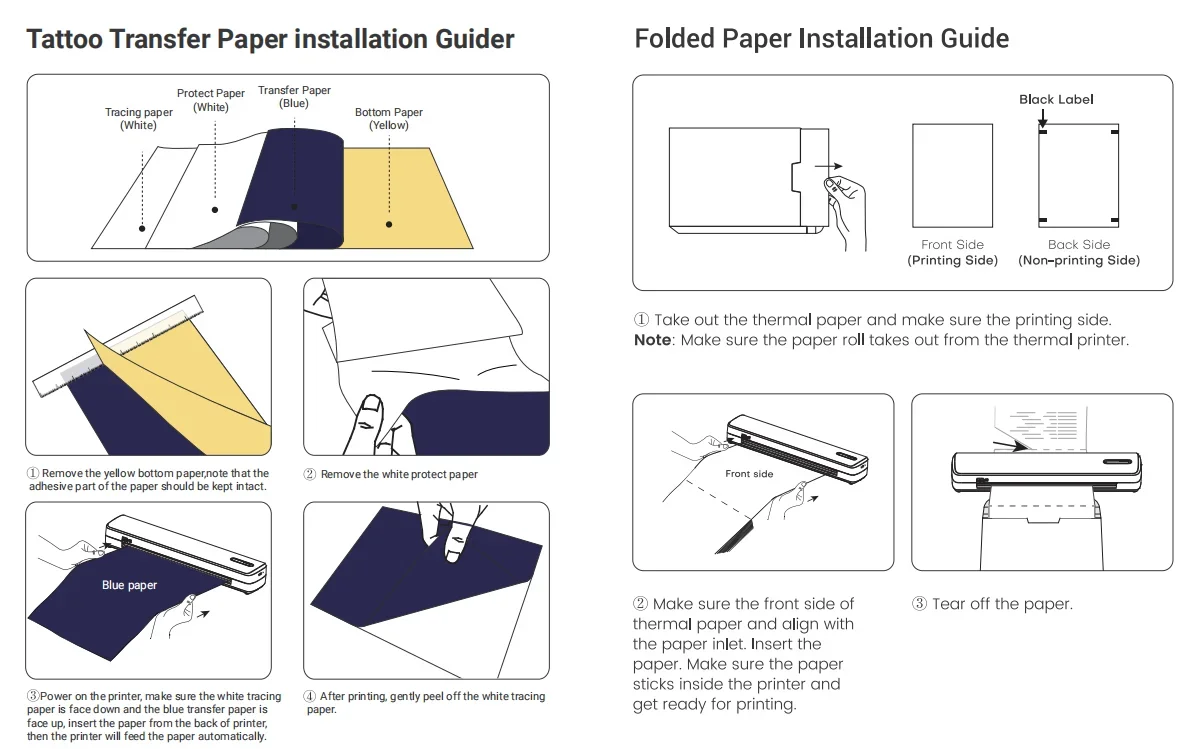 Tattoo Transfer Paper installation Guider

Tracing paper (White)
Protect Paper (White)
Transfer Paper (Blue)
Bottom Paper (Yellow)

① Remove the yellow bottom paper,note that the adhesive part of the paper should be kept intact.

② Remove the white protect paper

Blue paper

③Power on the printer, make sure the white tracing paper is face down and the blue transfer paper is face up, insert the paper from the back of printer, then the printer will feed the paper automatically.

④ After printing, gently peel off the white tracing paper.

Folded Paper Installation Guide

Black Label

Front Side (Printing Side)
Back Side (Non-printing Side)

① Take out the thermal paper and make sure the printing side.
Note: Make sure the paper roll takes out from the thermal printer.

Front side

② Make sure the front side of thermal paper and align with the paper inlet. Insert the paper. Make sure the paper sticks inside the printer and get ready for printing.

③ Tear off the paper.