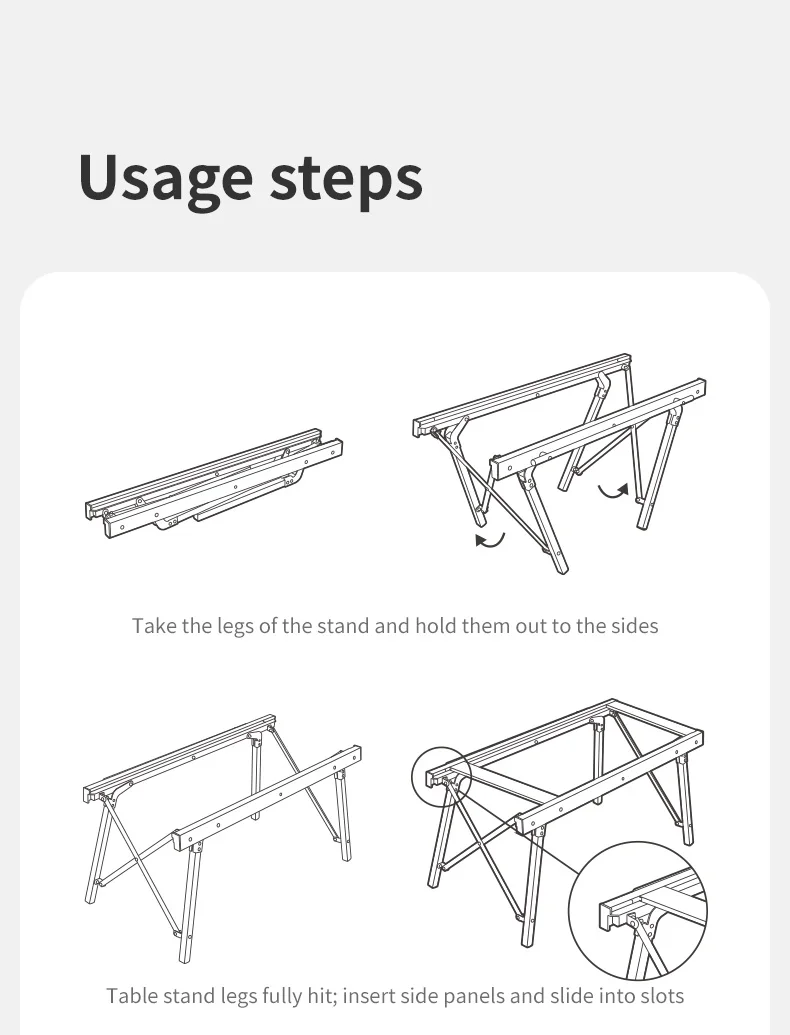 Usage steps

Take the legs of the stand and hold them out to the sides

Table stand legs fully hit; insert side panels and slide into slots