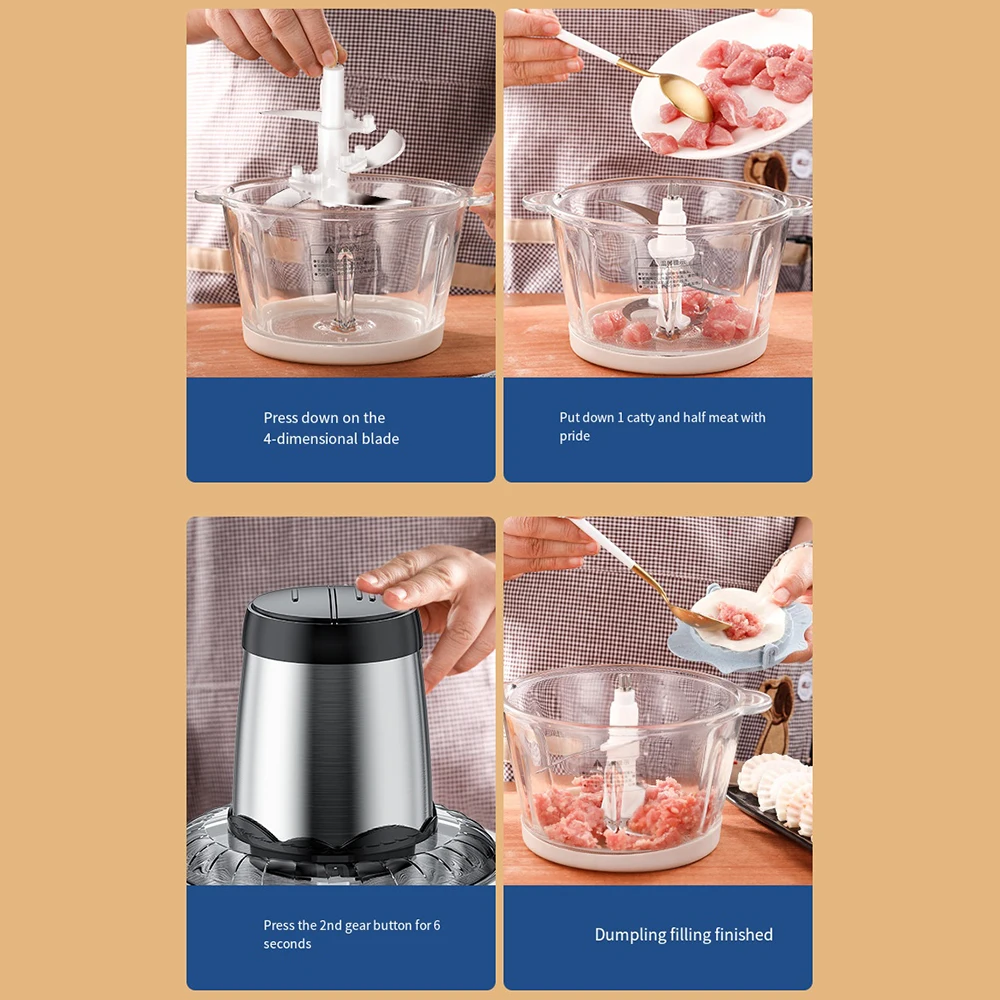 Press down on the 4-dimensional blade

Put down 1 catty and half meat with pride

Press the 2nd gear button for 6 seconds

Dumpling filling finished