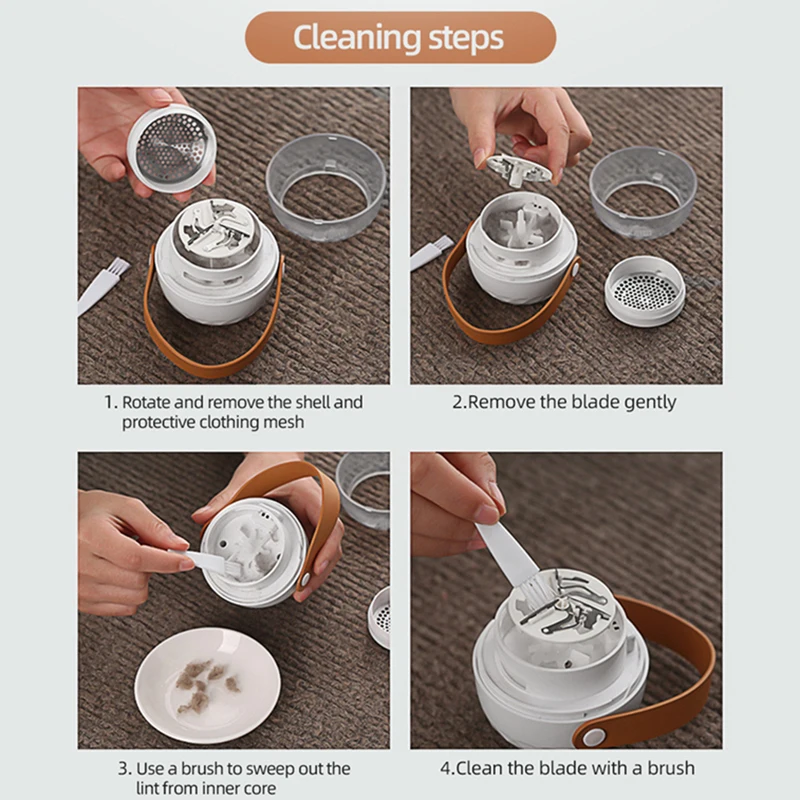 Cleaning steps

1. Rotate and remove the shell and protective clothing mesh

2.Remove the blade gently

3. Use a brush to sweep out the lint from inner core

4.Clean the blade with a brush