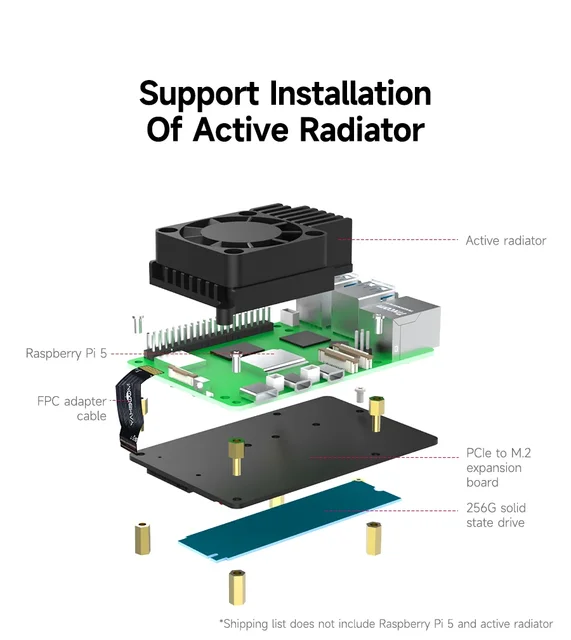 Support Installation Of Active Radiator

Active radiator

Raspberry Pi 5

FPC adapter cable

PCIe to M.2 expansion board

256G solid state drive

*Shipping list does not include Raspberry Pi 5 and active radiator