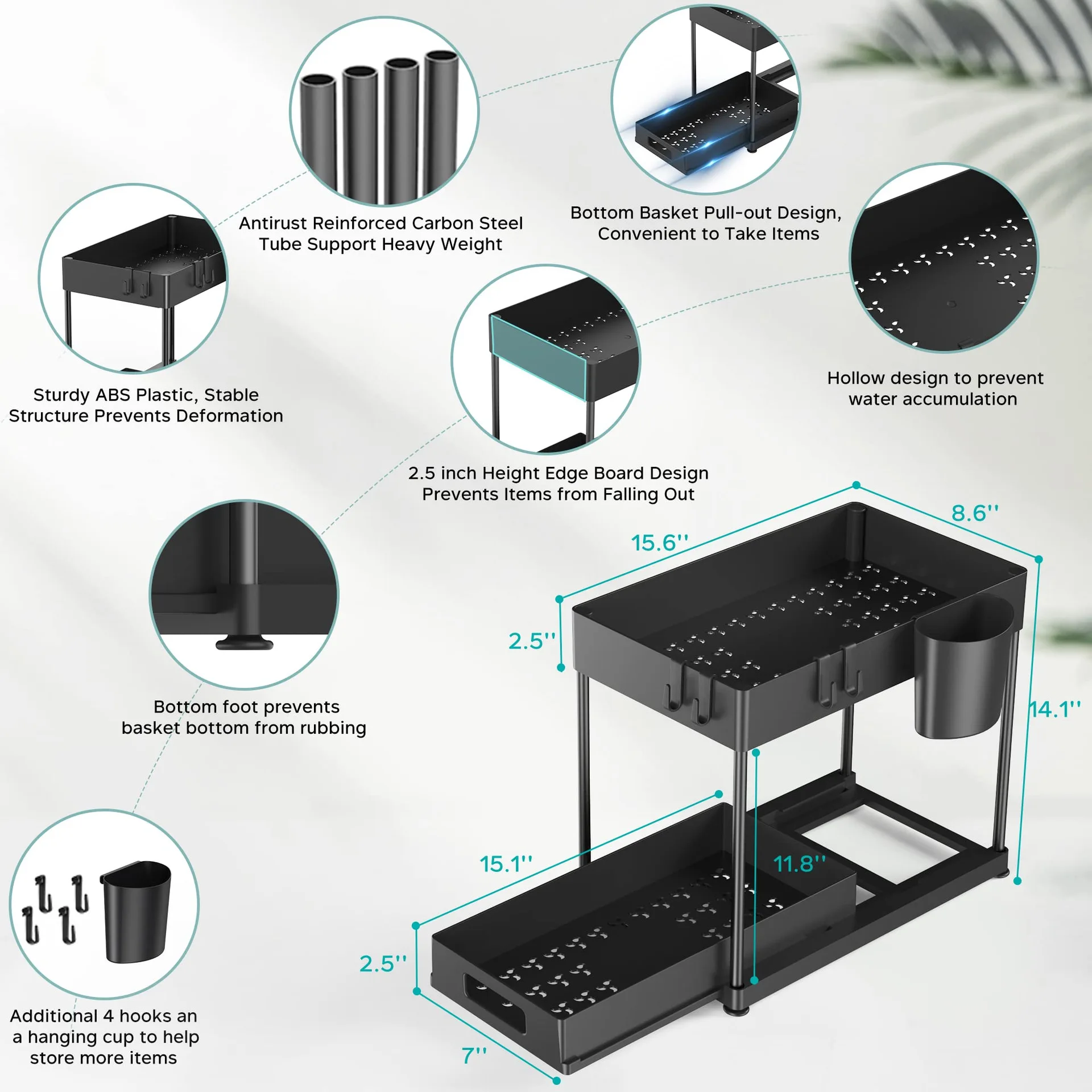 Antirust Reinforced Carbon Steel Tube Support Heavy Weight

Bottom Basket Pull-out Design, Convenient to Take Items

Sturdy ABS Plastic, Stable Structure Prevents Deformation

Hollow design to prevent water accumulation

2.5 inch Height Edge Board Design Prevents Items from Falling Out

Bottom foot prevents basket bottom from rubbing

Additional 4 hooks an a hanging cup to help store more items

15.6''

8.6''

2.5''

14.1''

15.1''

11.8''

2.5''

7''