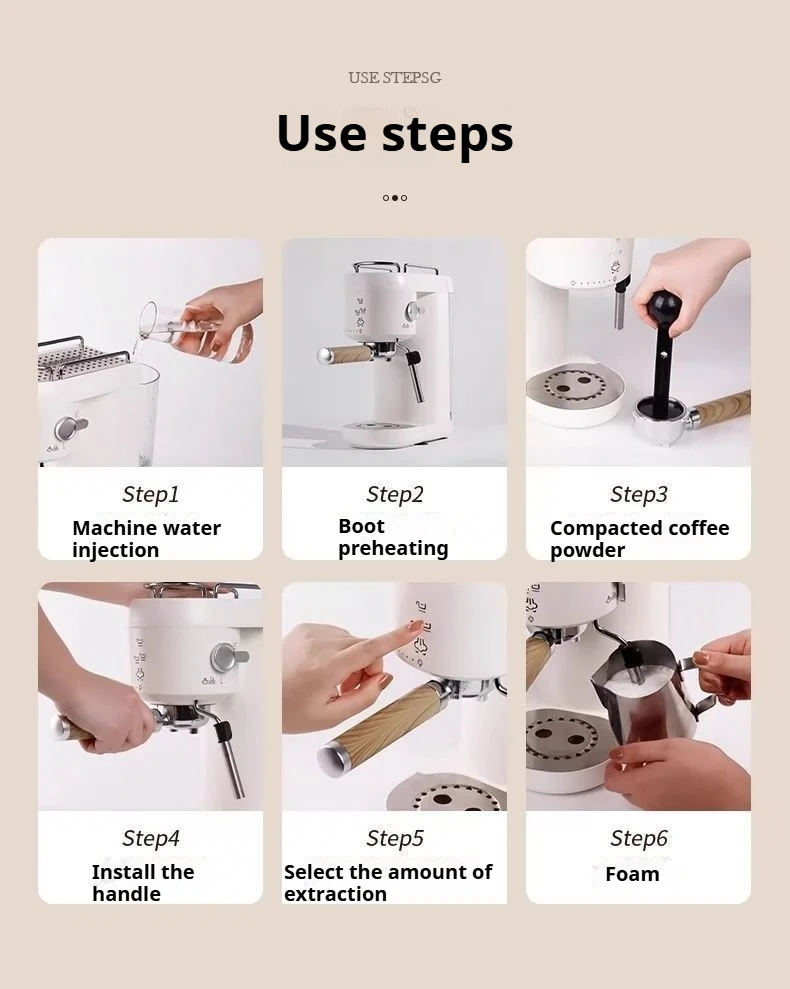 USE STEPSG

Use steps

Step1
Machine water injection

Step2
Boot preheating

Step3
Compacted coffee powder

Step4
Install the handle

Step5
Select the amount of extraction

Step6
Foam